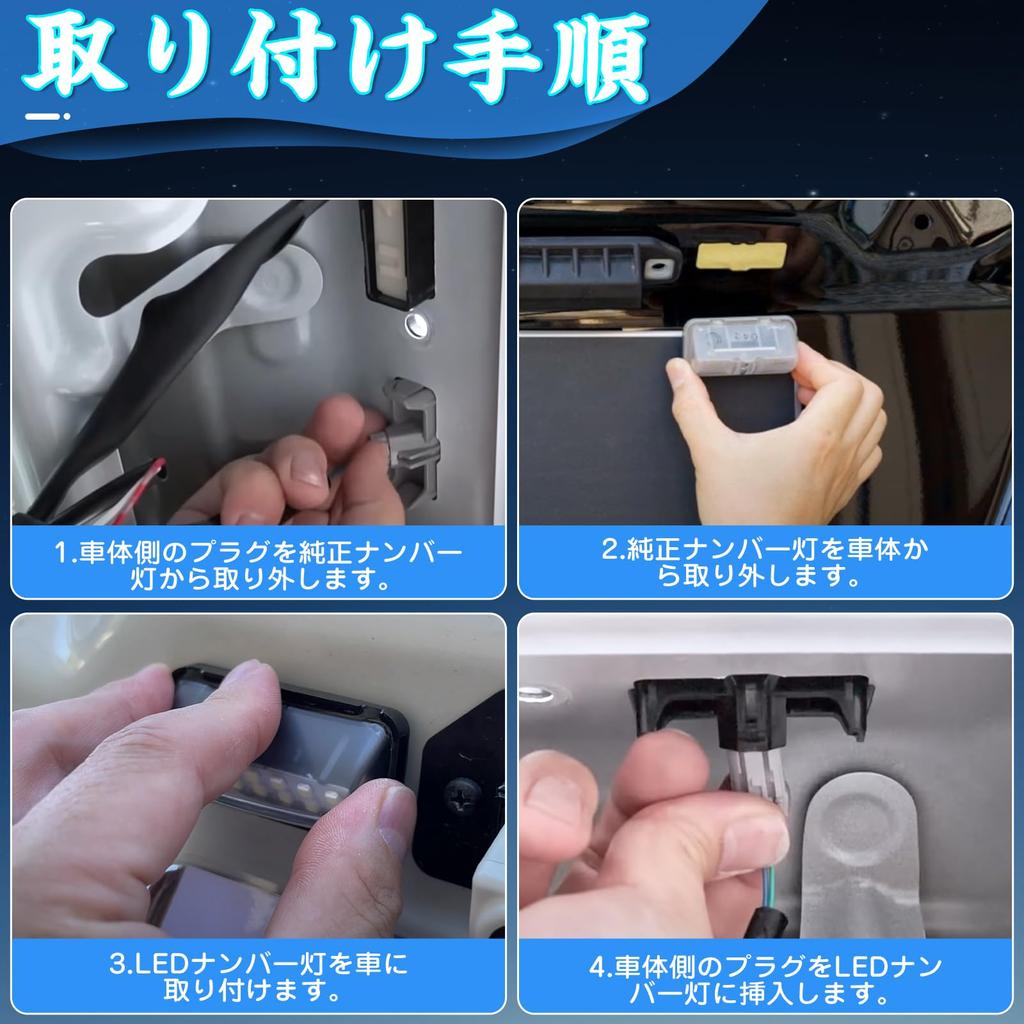 取り付け手順

1.車体側のプラグを純正ナンバー灯から取り外します。

2.純正ナンバー灯を車体から取り外します。

3.LEDナンバー灯を車に取り付けます。

4.車体側のプラグをLEDナンバー灯に挿入します。