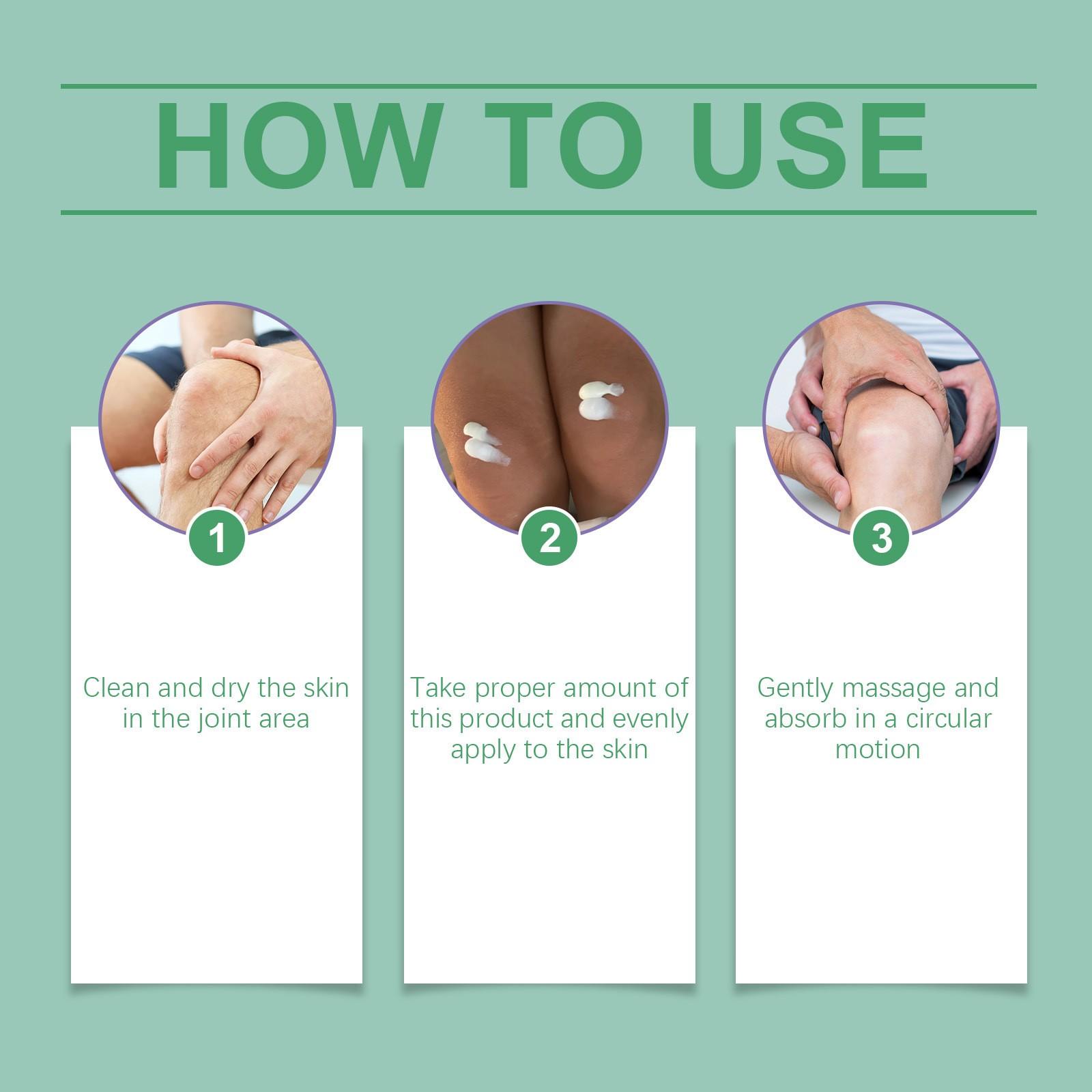 HOW TO USE

1

Clean and dry the skin in the joint area

2

Take proper amount of this product and evenly apply to the skin

3

Gently massage and absorb in a circular motion