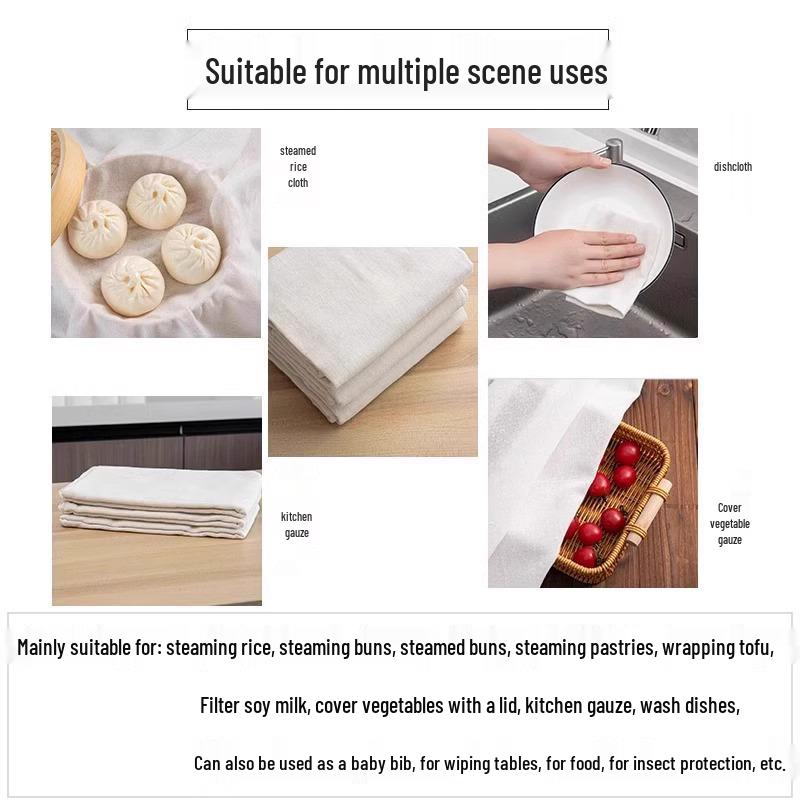 Suitable for multiple scene uses

steamed rice cloth

dishcloth

kitchen gauze

Cover vegetable gauze

Mainly suitable for: steaming rice, steaming buns, steamed buns, steaming pastries, wrapping tofu,

Filter soy milk, cover vegetables with a lid, kitchen gauze, wash dishes,

Can also be used as a baby bib, for wiping tables, for food, for insect protection, etc.