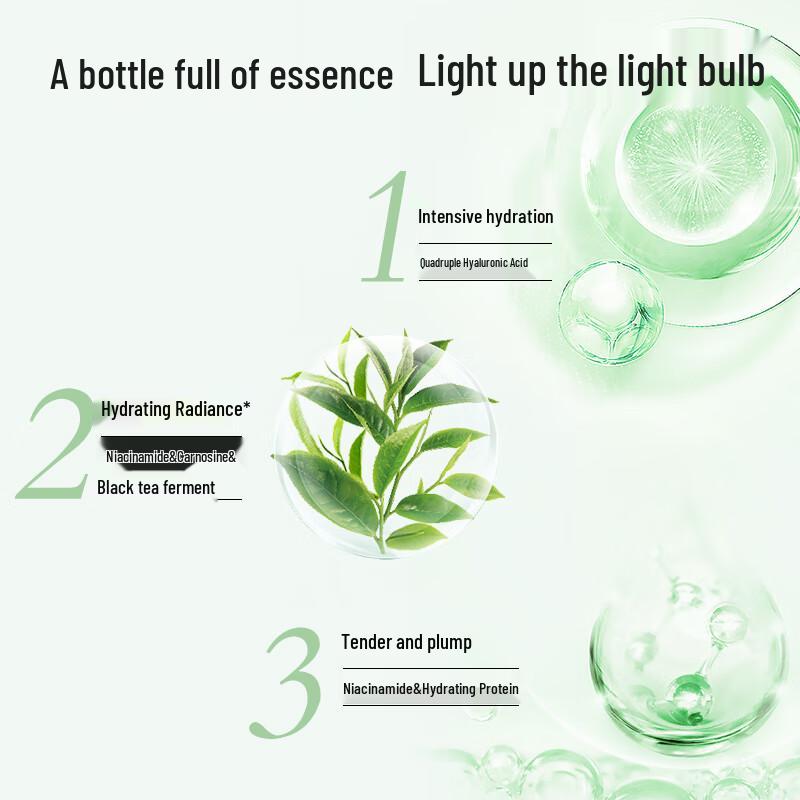 A bottle full of essence Light up the light bulb

1

Intensive hydration

Quadruple Hyaluronic Acid

2

Hydrating Radiance*

Niacinamide&Carnosine&

Black tea ferment

3

Tender and plump

Niacinamide&Hydrating Protein