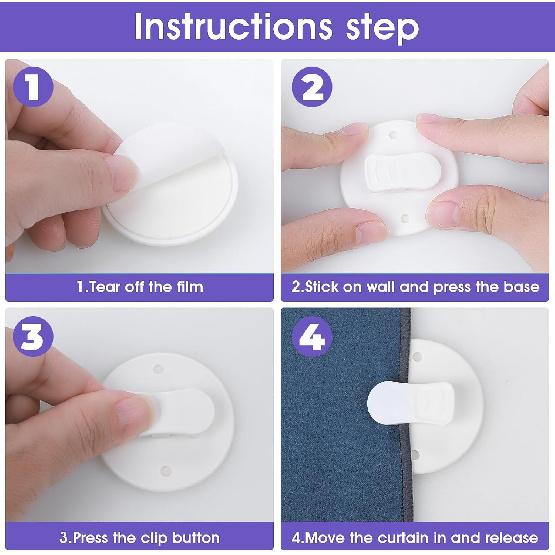 Instructions step

1

1.Tear off the film

2

2.Stick on wall and press the base

3

3.Press the clip button

4

4.Move the curtain in and release