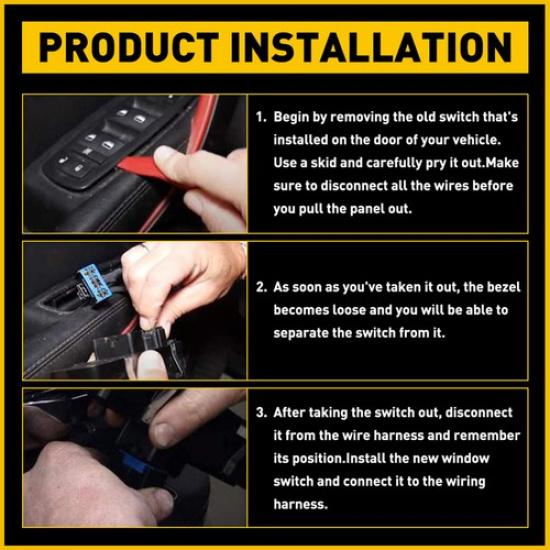 PRODUCT INSTALLATION

1. Begin by removing the old switch that's installed on the door of your vehicle. Use a skid and carefully pry it out.Make sure to disconnect all the wires before you pull the panel out.

2. As soon as you've taken it out, the bezel becomes loose and you will be able to separate the switch from it.

3. After taking the switch out, disconnect it from the wire harness and remember its position.Install the new window switch and connect it to the wiring harness.