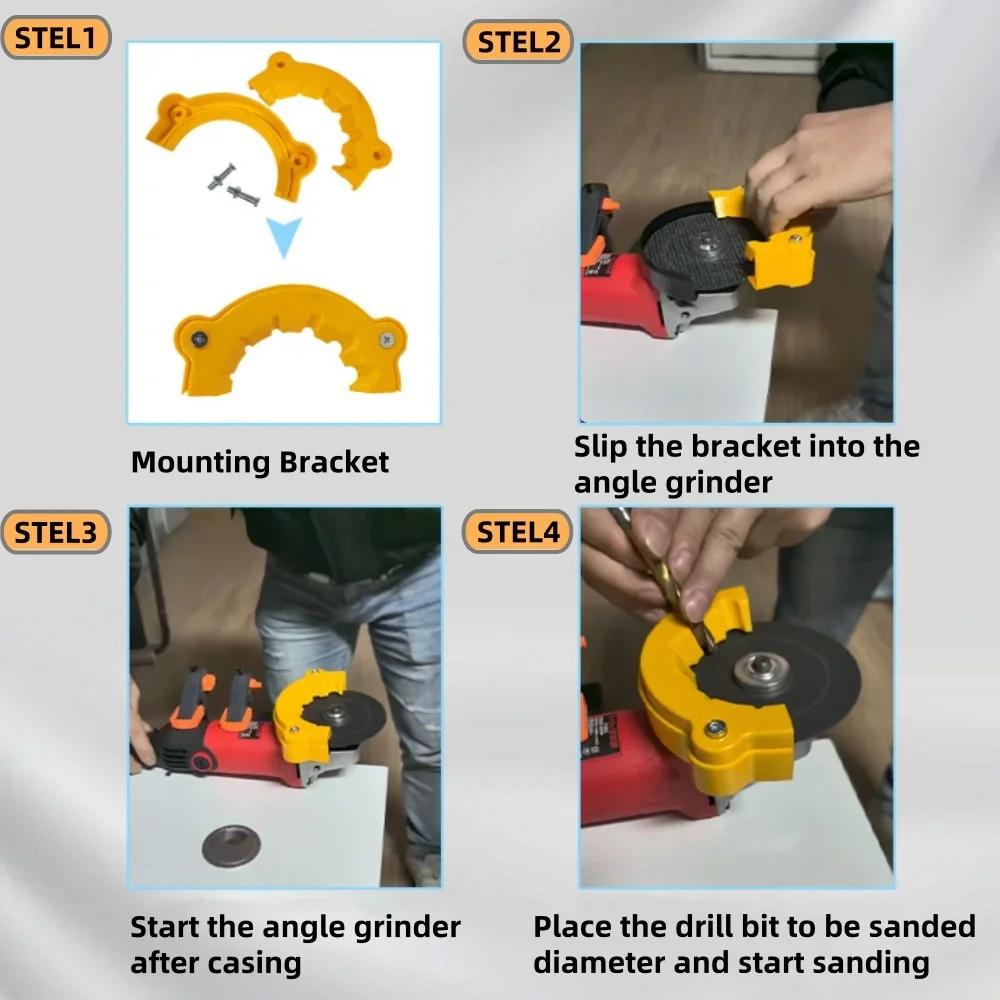 STEL1

Mounting Bracket

STEL2

Slip the bracket into the angle grinder

STEL3

Start the angle grinder after casing

STEL4

Place the drill bit to be sanded diameter and start sanding