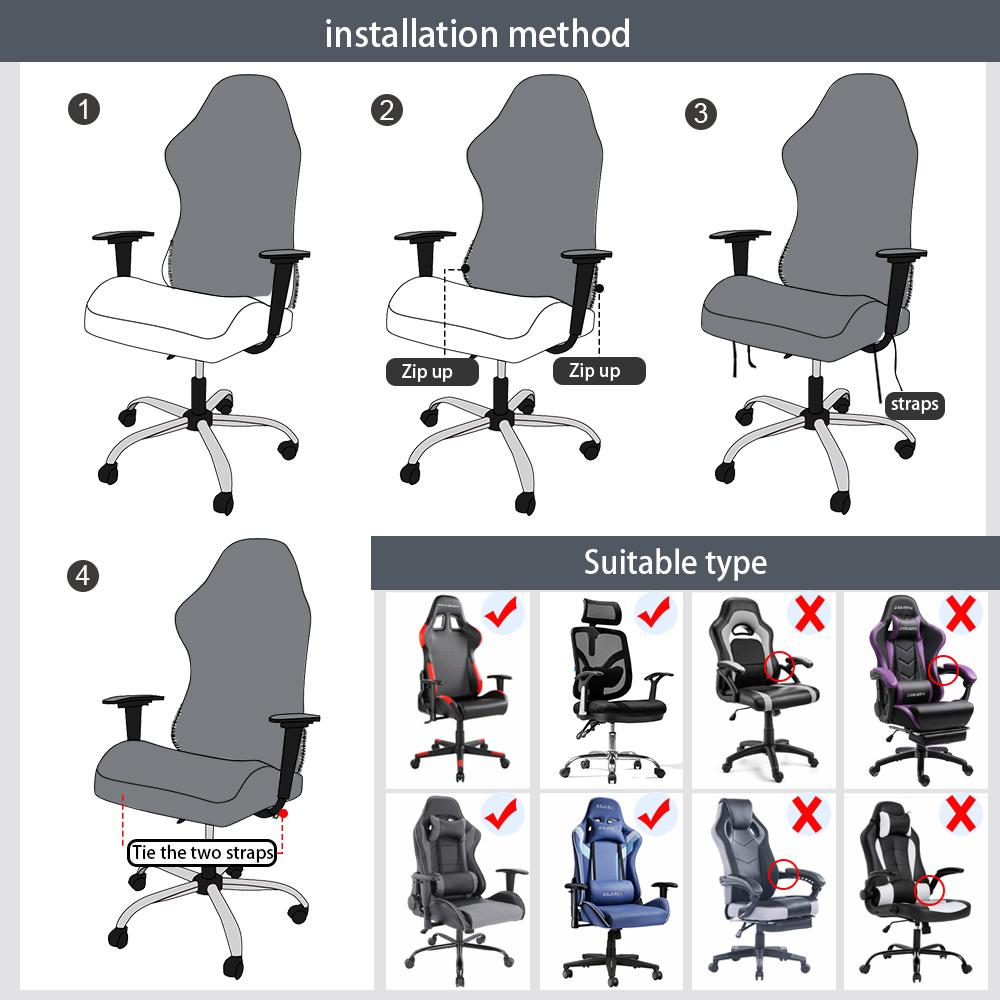 installation method

1

2

Zip up

Zip up

3

straps

4

Tie the two straps

Suitable type