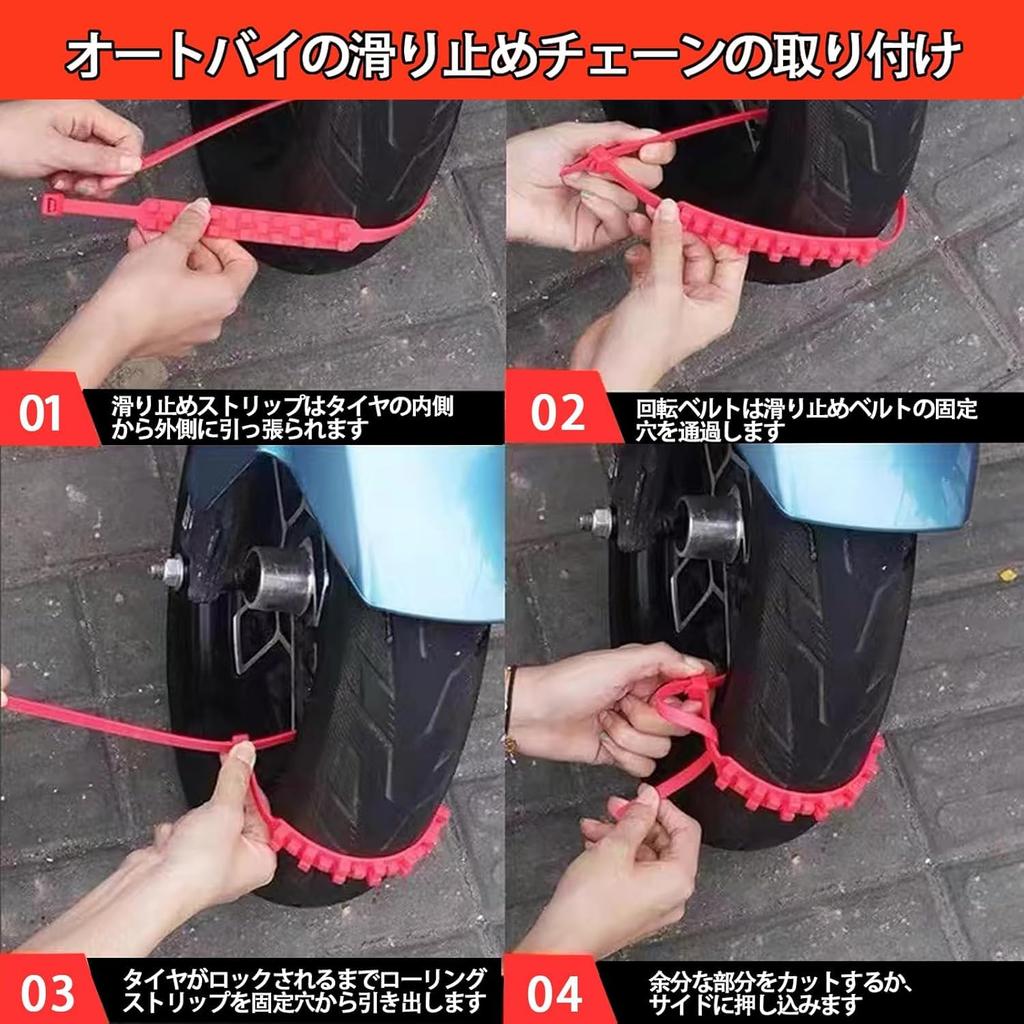 オートバイの滑り止めチェーンの取り付け

01 滑り止めストリップはタイヤの内側から外側に引っ張られます

02 回転ベルトは滑り止めベルトの固定穴を通過します

03 タイヤがロックされるまでローリングストリップを固定穴から引き出します

04 余分な部分をカットするか、サイドに押し込みます