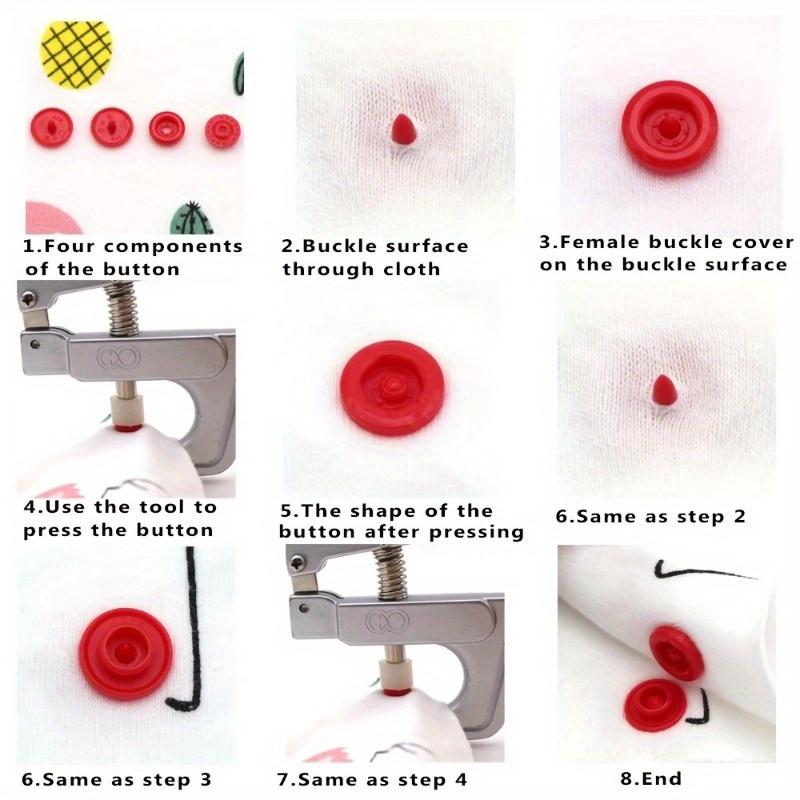 1.Four components of the button

2.Buckle surface through cloth

3.Female buckle cover on the buckle surface

4.Use the tool to press the button

5.The shape of the button after pressing

6.Same as step 2

6.Same as step 3

7.Same as step 4

8.End