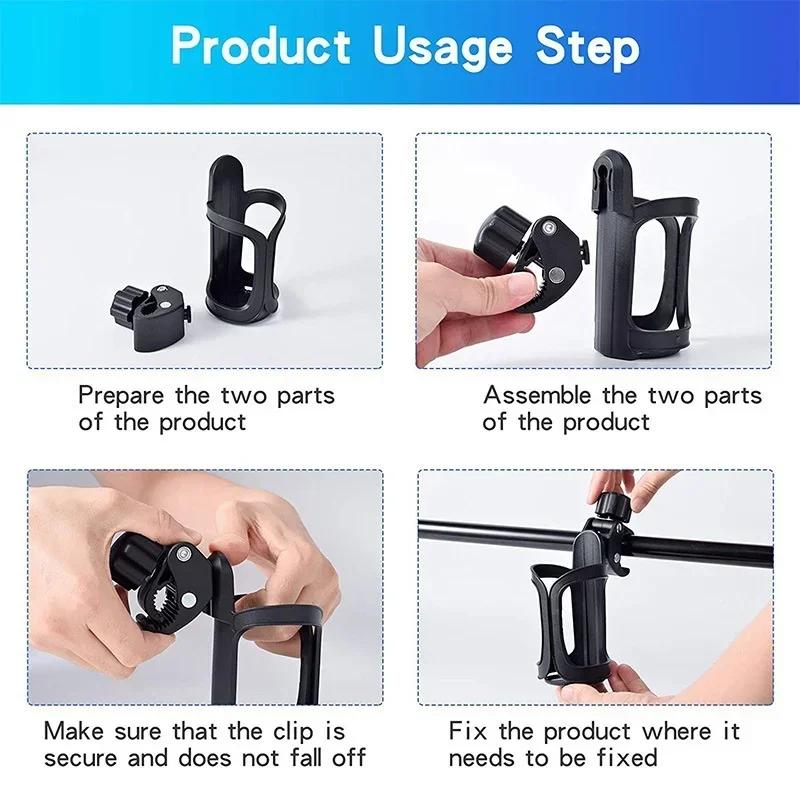 Product Usage Step

Prepare the two parts of the product

Assemble the two parts of the product

Make sure that the clip is secure and does not fall off

Fix the product where it needs to be fixed