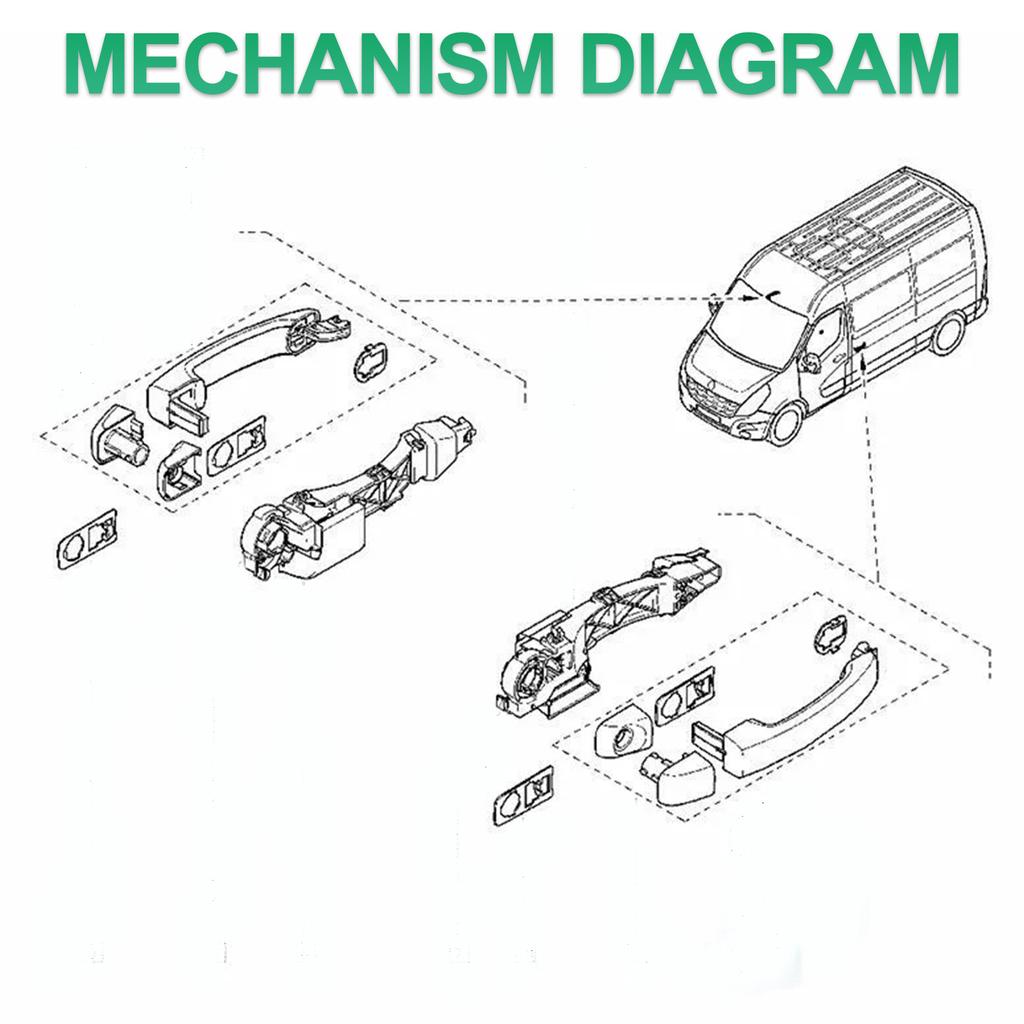 MECHANISM DIAGRAM