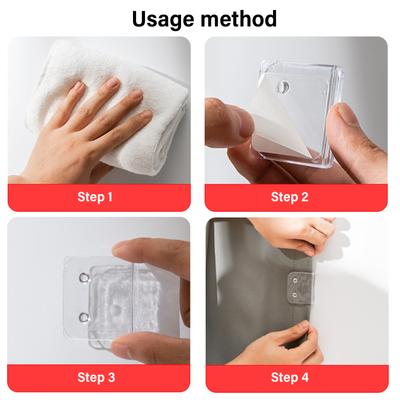 Usage method

Step 1

Step 2

Step 3

Step 4