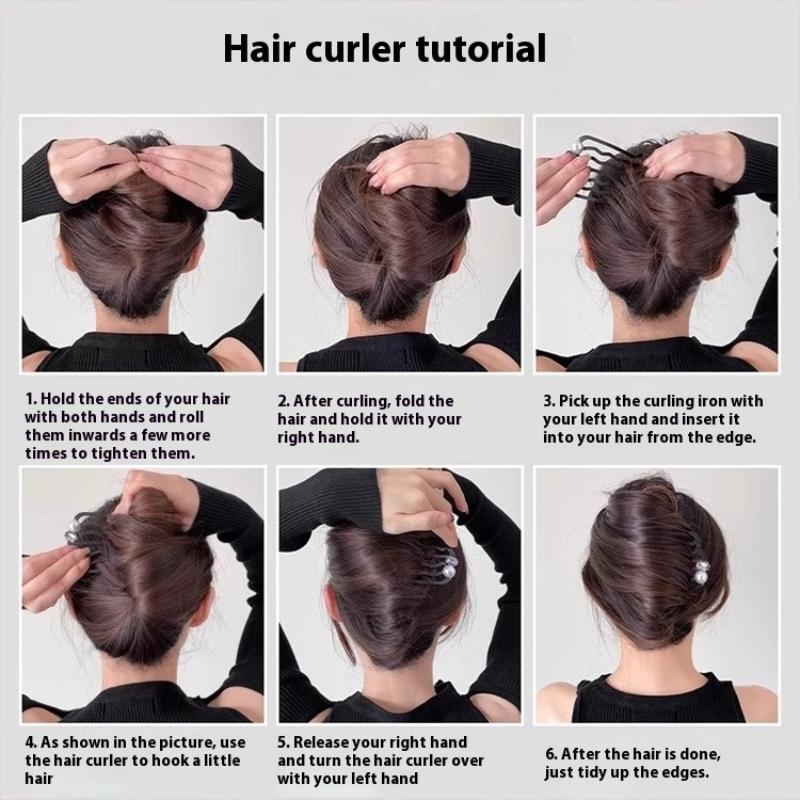 Hair curler tutorial

1. Hold the ends of your hair with both hands and roll them inwards a few more times to tighten them.

2. After curling, fold the hair and hold it with your right hand.

3. Pick up the curling iron with your left hand and insert it into your hair from the edge.

4. As shown in the picture, use the hair curler to hook a little hair

5. Release your right hand and turn the hair curler over with your left hand

6. After the hair is done, just tidy up the edges.