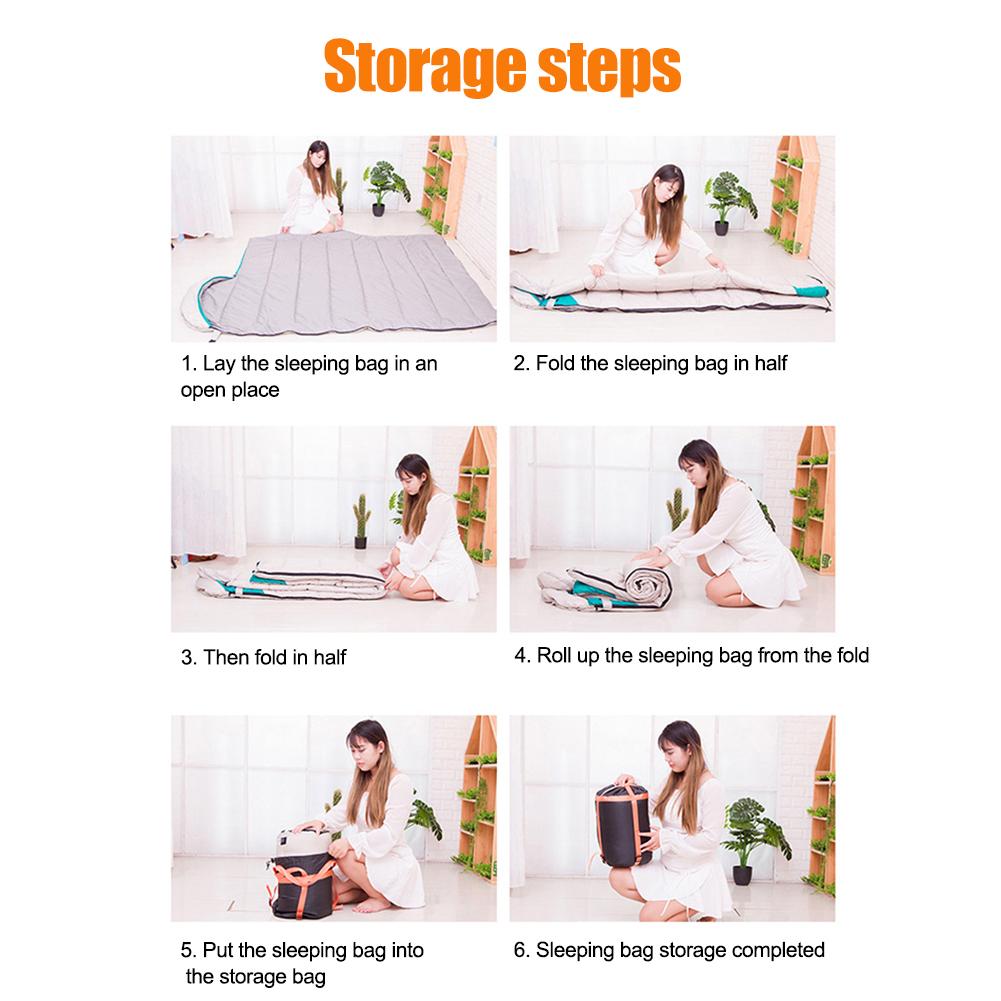 Storage steps

1. Lay the sleeping bag in an open place

2. Fold the sleeping bag in half

3. Then fold in half

4. Roll up the sleeping bag from the fold

5. Put the sleeping bag into the storage bag

6. Sleeping bag storage completed