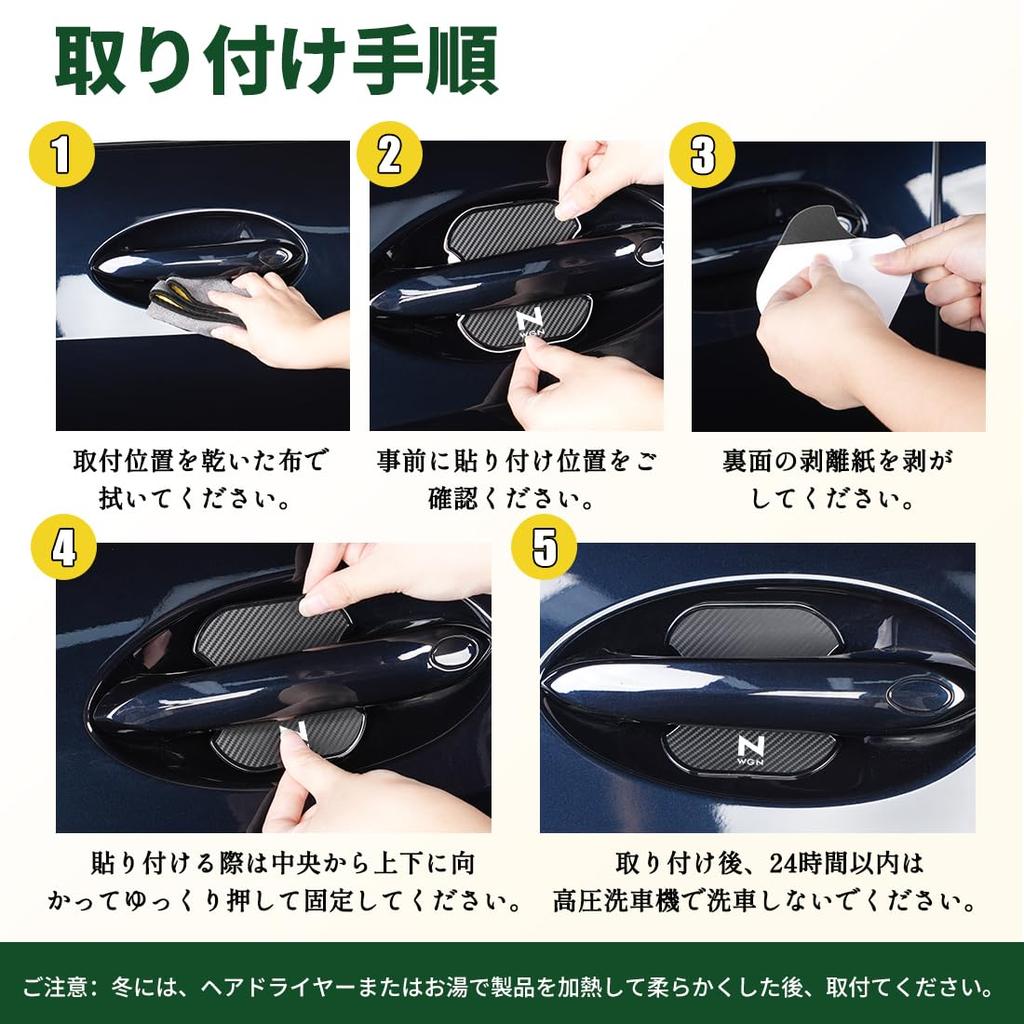 取り付け手順

1

取付位置を乾いた布で拭いてください。

2

N WGN

事前に貼り付け位置をご確認ください。

3

裏面の剥離紙を剥がしてください。

4

貼り付ける際は中央から上下に向かってゆっくり押して固定してください。

5

N WGN

取り付け後、24時間以内は高圧洗車機で洗車しないでください。

ご注意：冬には、ヘアドライヤーまたはお湯で製品を加熱して柔らかくした後、取付てください。