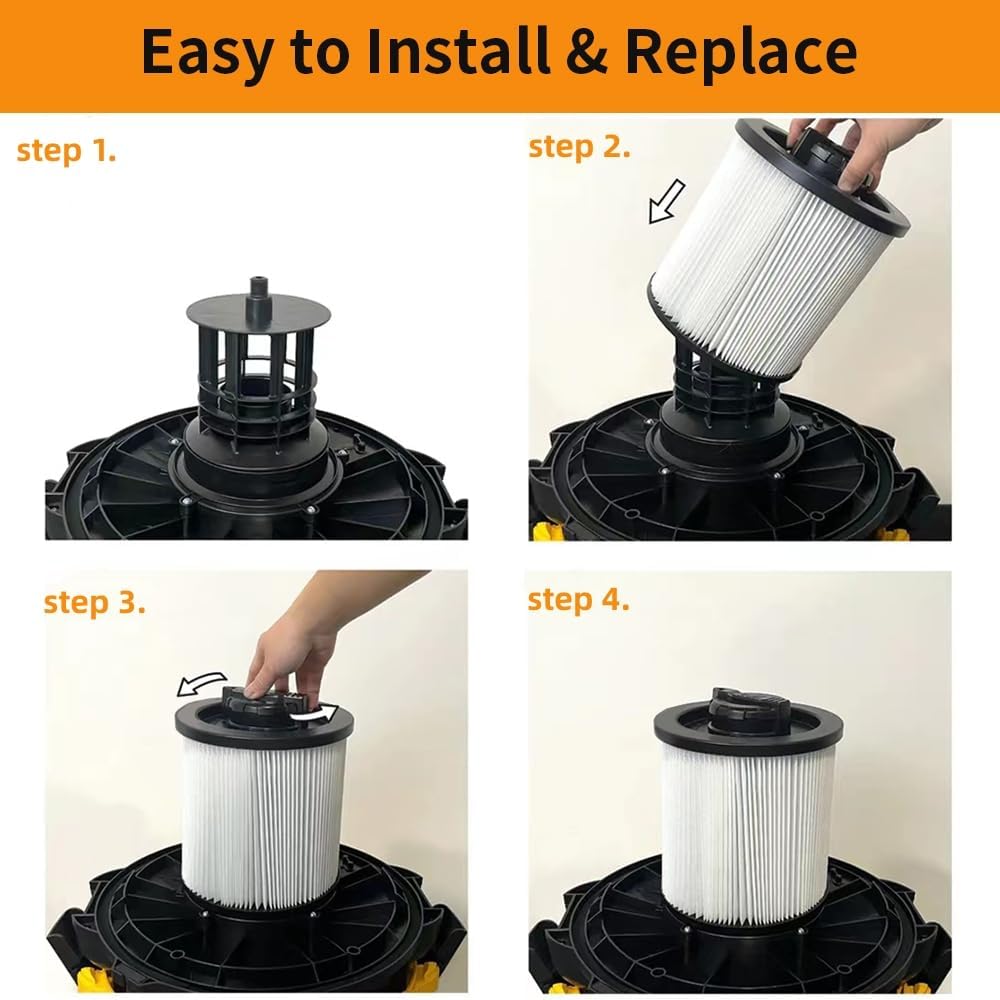 Easy to Install & Replace

step 1.

step 2.

step 3.

step 4.