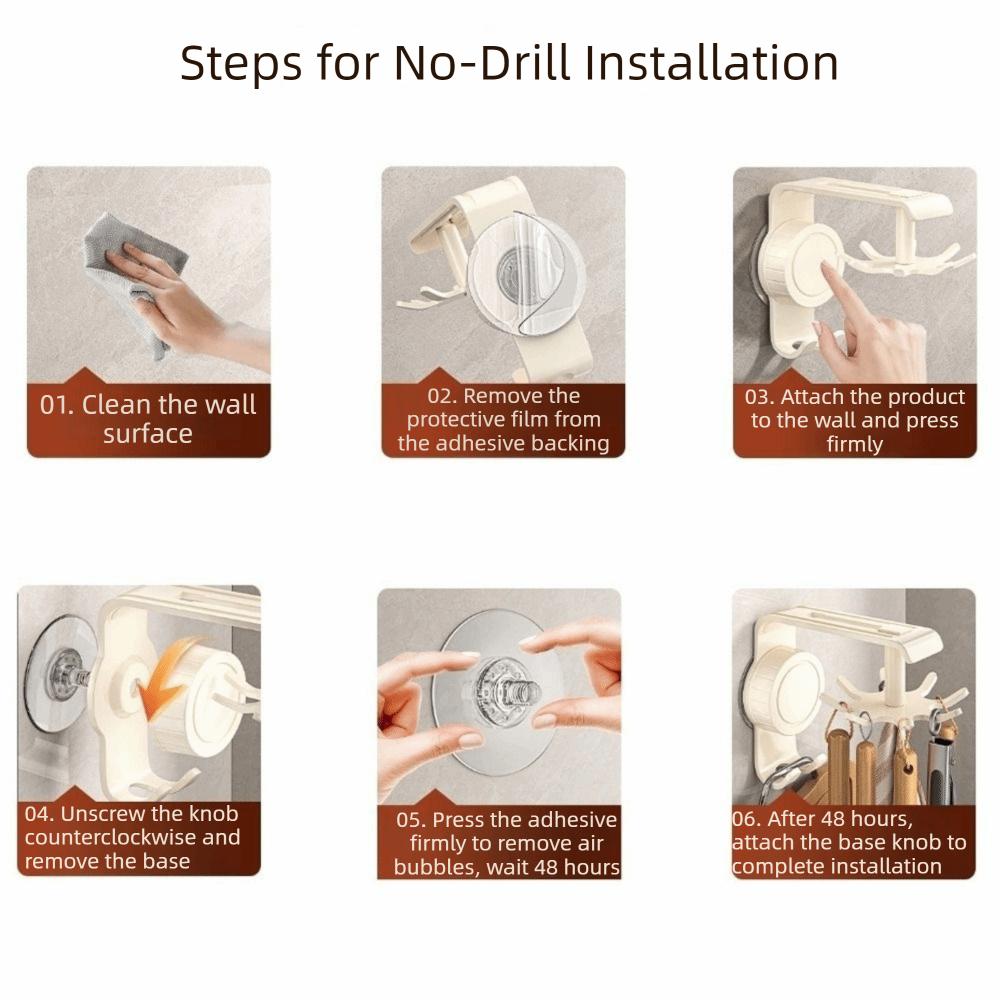 Steps for No-Drill Installation

01. Clean the wall surface

02. Remove the protective film from the adhesive backing

03. Attach the product to the wall and press firmly

04. Unscrew the knob counterclockwise and remove the base

05. Press the adhesive firmly to remove air bubbles, wait 48 hours

06. After 48 hours, attach the base knob to complete installation