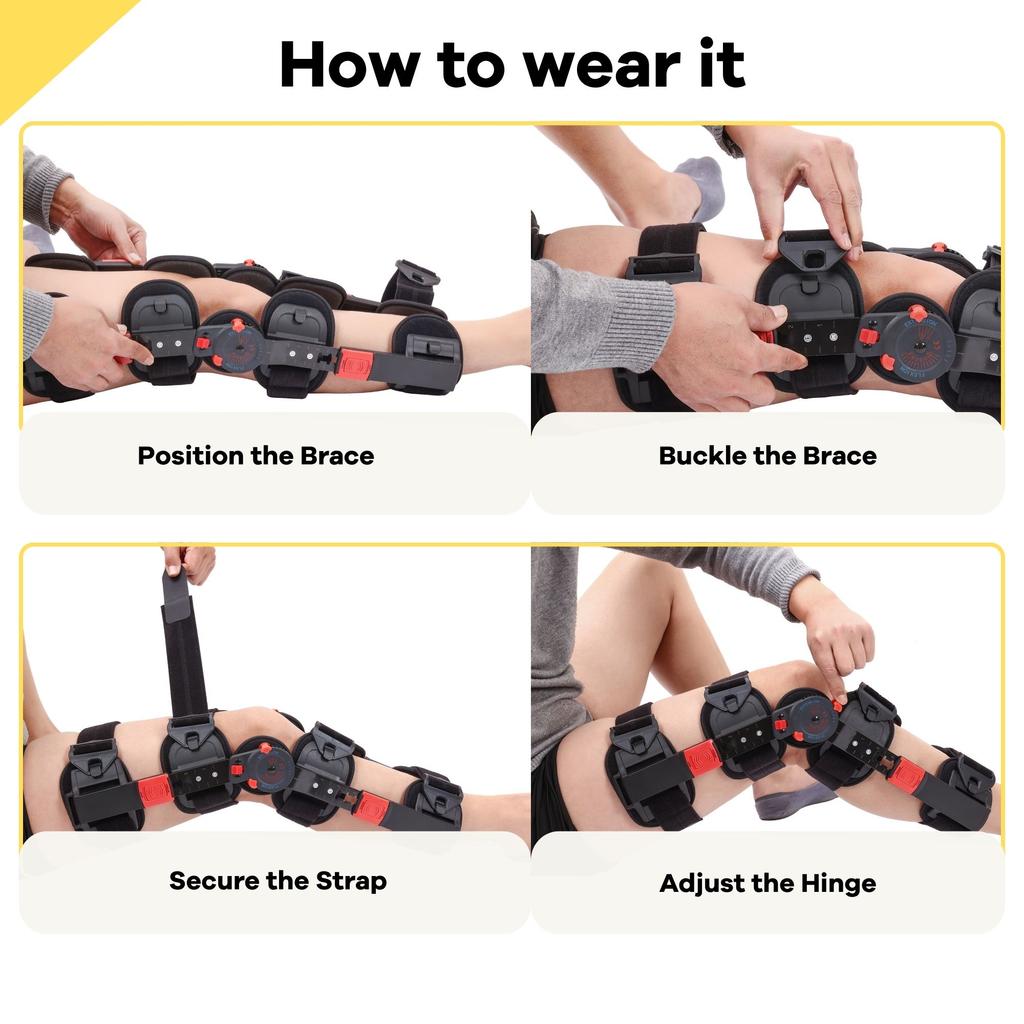 How to wear it

Position the Brace

Buckle the Brace

Secure the Strap

Adjust the Hinge