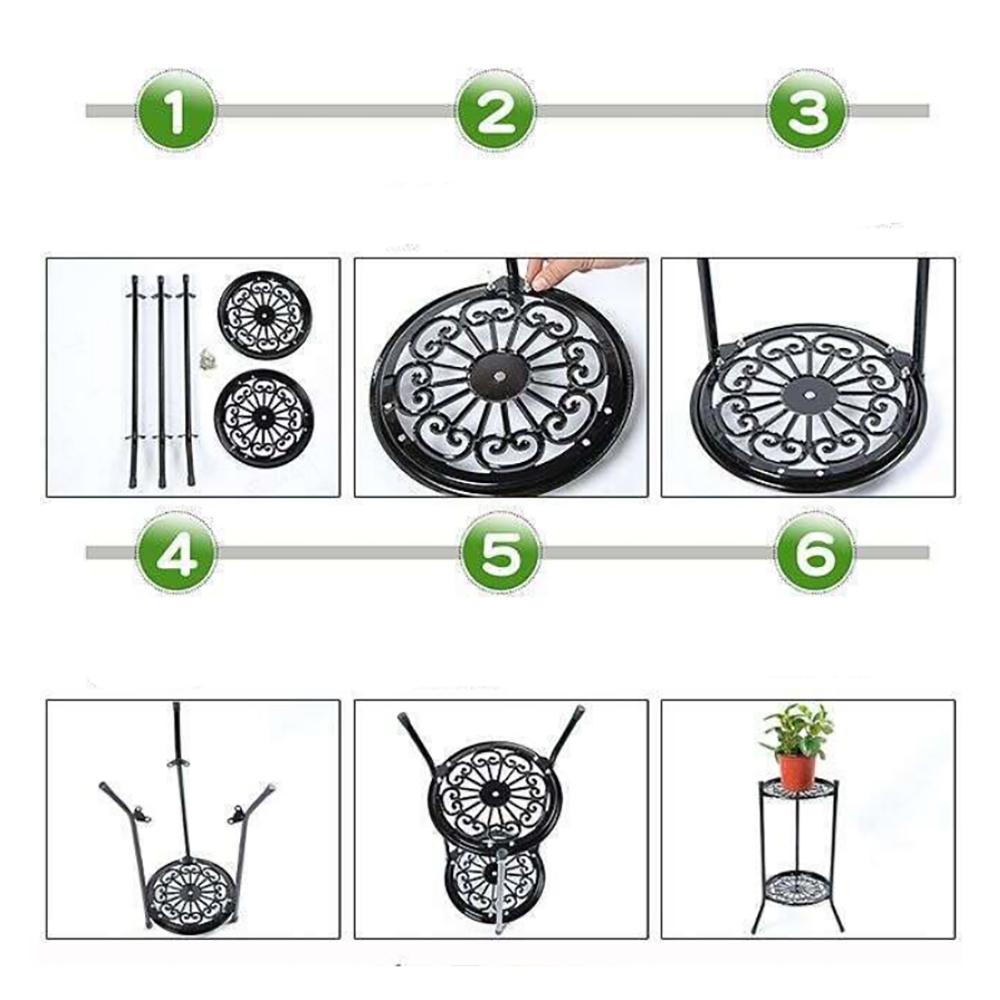 1
2
3
4
5
6