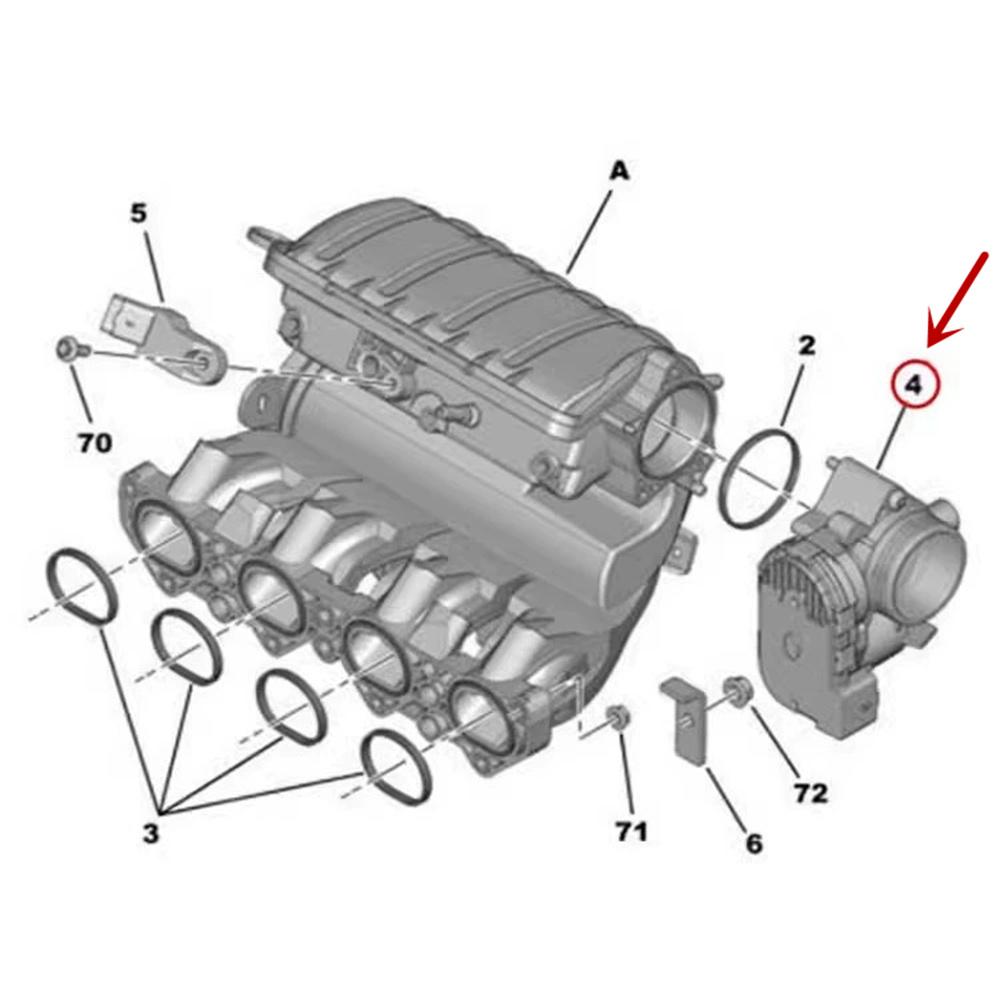 A
5
2
4
70
3
71
6
72