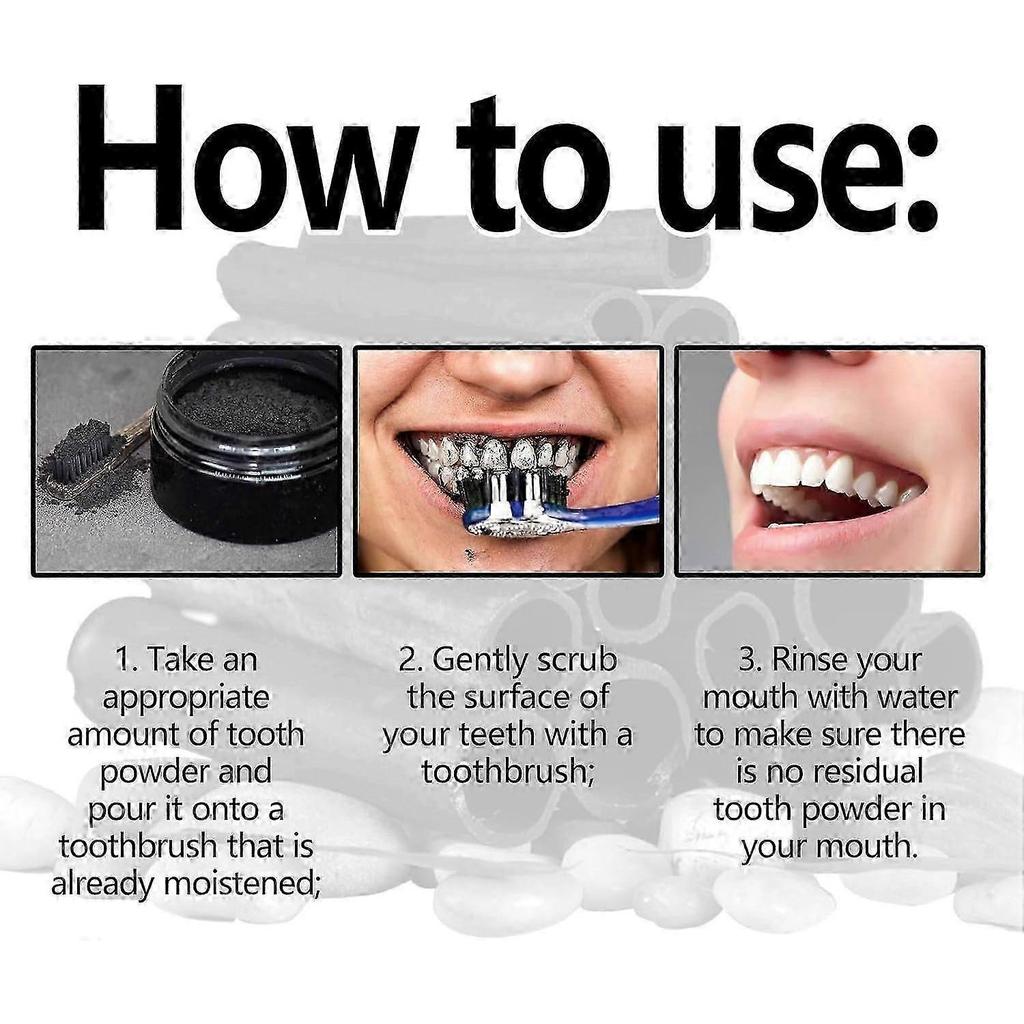 How to use:

1. Take an appropriate amount of tooth powder and pour it onto a toothbrush that is already moistened;

2. Gently scrub the surface of your teeth with a toothbrush;

3. Rinse your mouth with water to make sure there is no residual tooth powder in your mouth.