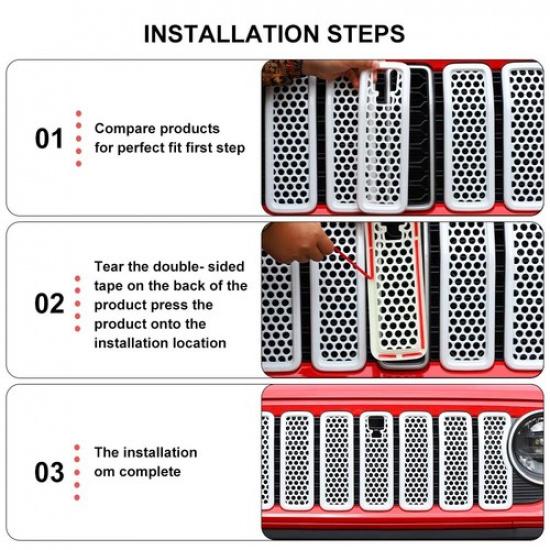 INSTALLATION STEPS

01

Compare products for perfect fit first step

02

Tear the double- sided tape on the back of the product press the product onto the installation location

03

The installation om complete