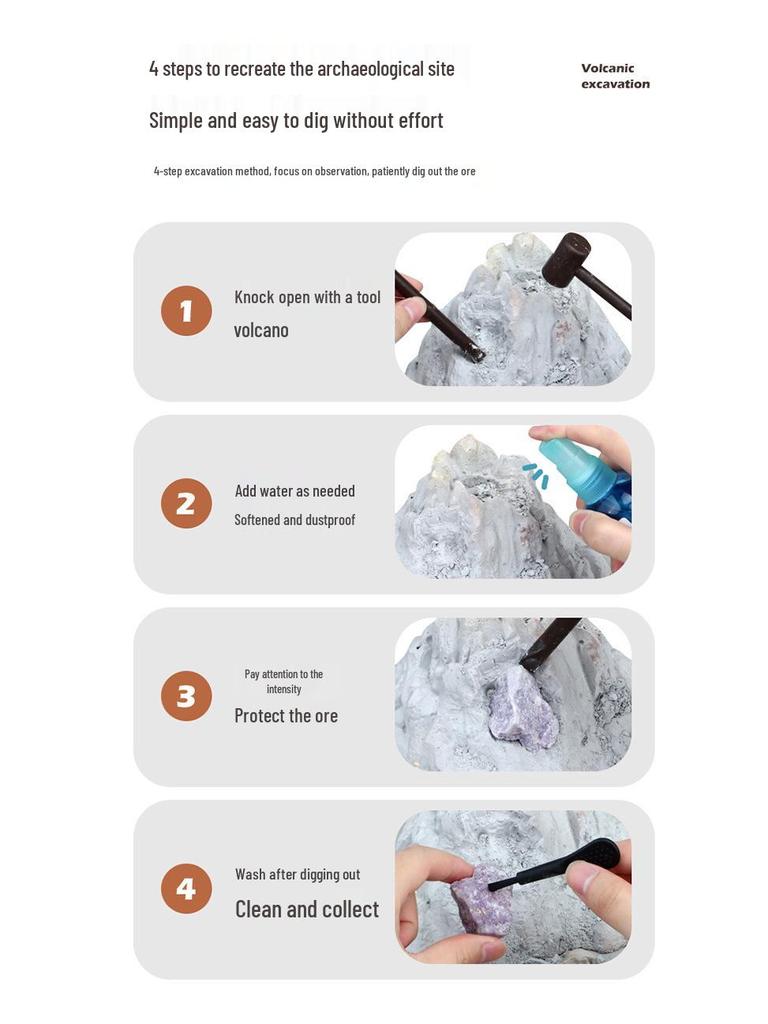 4 steps to recreate the archaeological site

Volcanic excavation

Simple and easy to dig without effort

4-step excavation method, focus on observation, patiently dig out the ore

1

Knock open with a tool volcano

2

Add water as needed

Softened and dustproof

3

Pay attention to the intensity

Protect the ore

4

Wash after digging out

Clean and collect