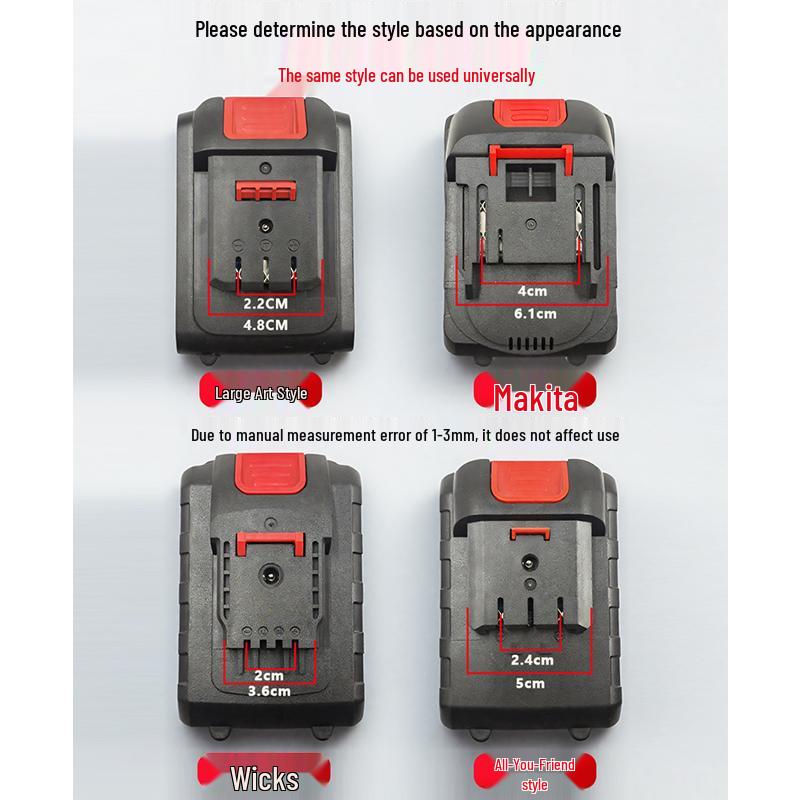 Please determine the style based on the appearance

The same style can be used universally

2.2CM
4.8CM

Large Art Style

4cm
6.1cm

Makita

Due to manual measurement error of 1-3mm, it does not affect use

2cm
3.6cm

Wicks

2.4cm
5cm

All-You-Friend style