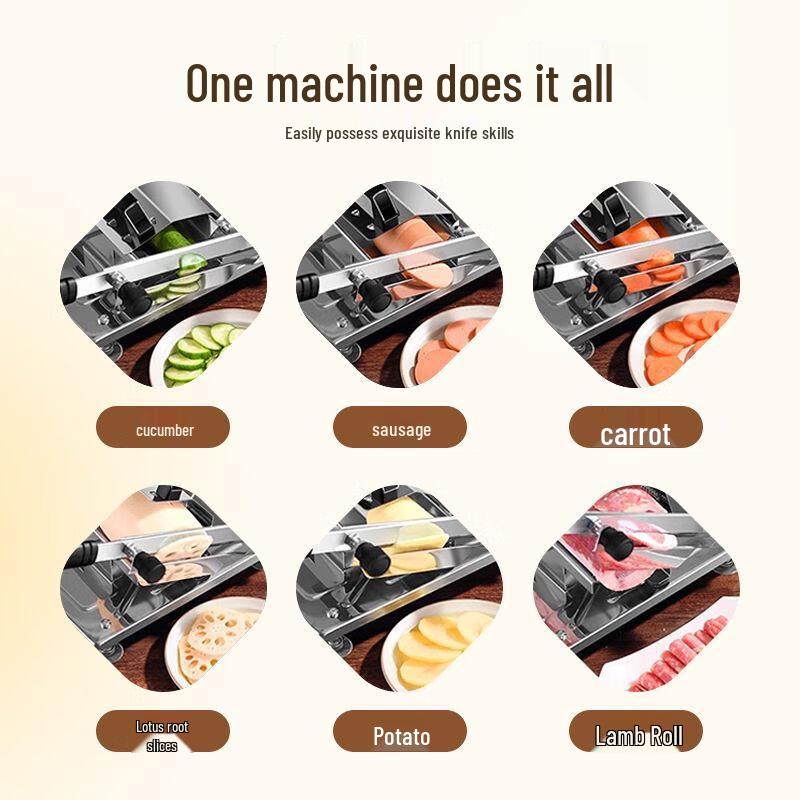 One machine does it all

Easily possess exquisite knife skills

cucumber

sausage

carrot

Lotus root slices

Potato

Lamb Roll