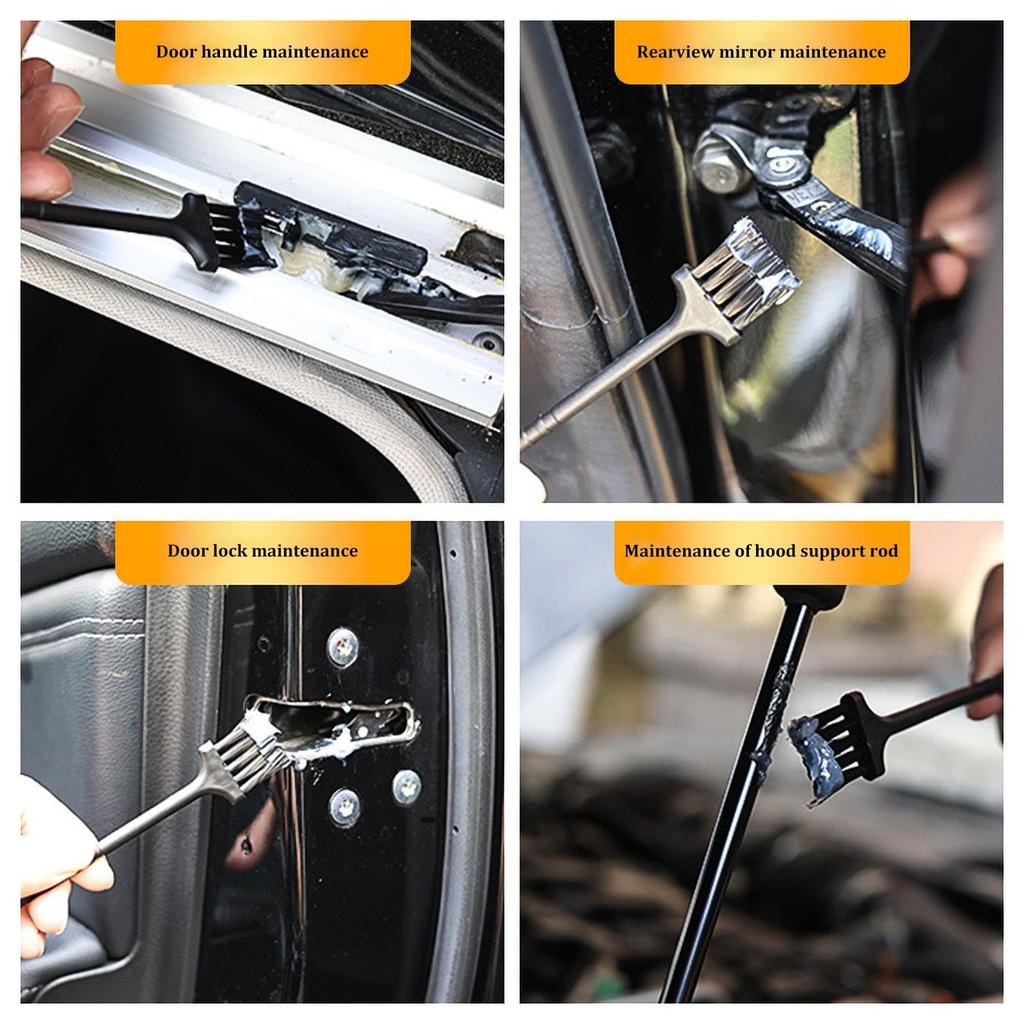 Door handle maintenance

Rearview mirror maintenance

Door lock maintenance

Maintenance of hood support rod