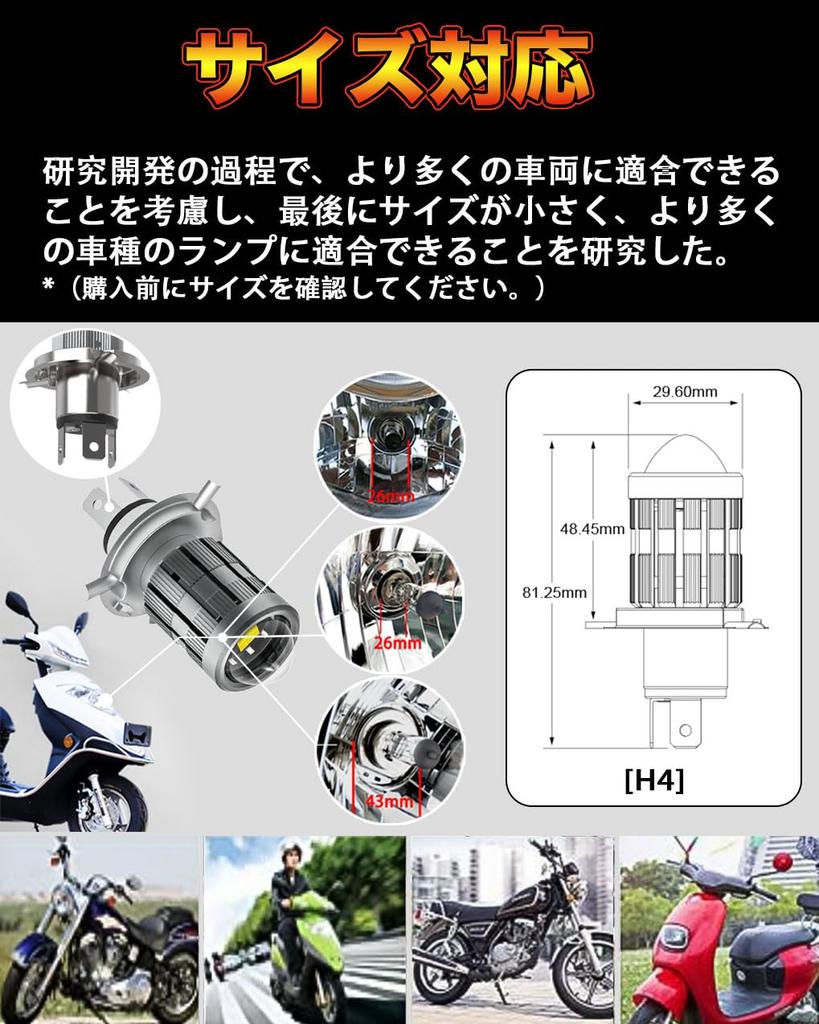 サイズ対応

研究開発の過程で、より多くの車両に適合できることを考慮し、最後にサイズが小さく、より多くの車種のランプに適合できることを研究した。
*（購入前にサイズを確認してください。）

26mm
26mm
43mm

29.60mm
48.45mm
81.25mm
[H4]