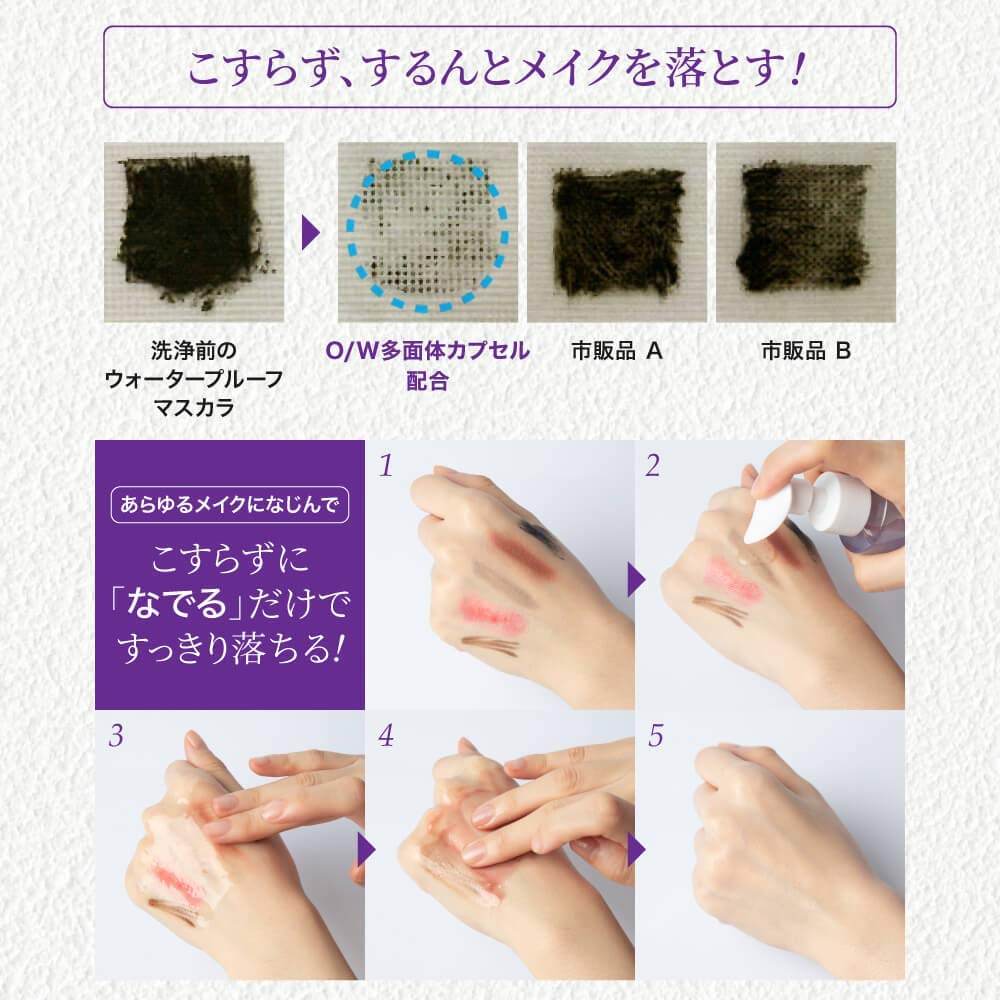 こすらず、するんとメイクを落とす!

洗浄前の
ウォータープルーフ
マスカラ

O/W多面体カプセル
配合

市販品 A

市販品 B

あらゆるメイクになじんで

こすらずに
「なでる」だけで
すっきり落ちる!

1

2

3

4

5