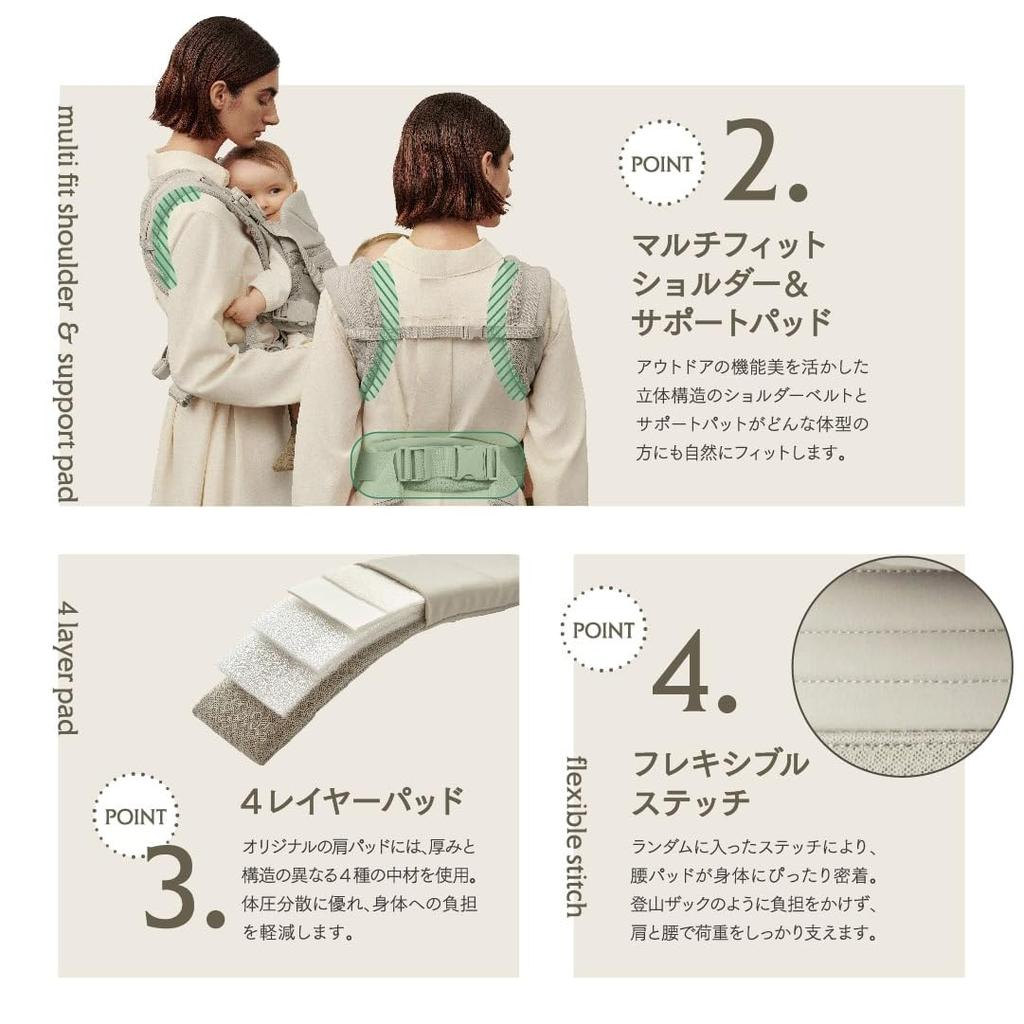 multi fit shoulder & support pad

POINT 2.

マルチフィット
ショルダー&
サポートパッド

アウトドアの機能美を活かした立体構造のショルダーベルトとサポートパットがどんな体型の方にも自然にフィットします。

4 layer pad

POINT 3.

4レイヤーパッド

オリジナルの肩パッドには、厚みと構造の異なる4種の中材を使用。体圧分散に優れ、身体への負担を軽減します。

flexible stitch

POINT 4.

フレキシブル
ステッチ

ランダムに入ったステッチにより、腰パッドが身体にぴったり密着。登山ザックのように負担をかけず、肩と腰で荷重をしっかり支えます。