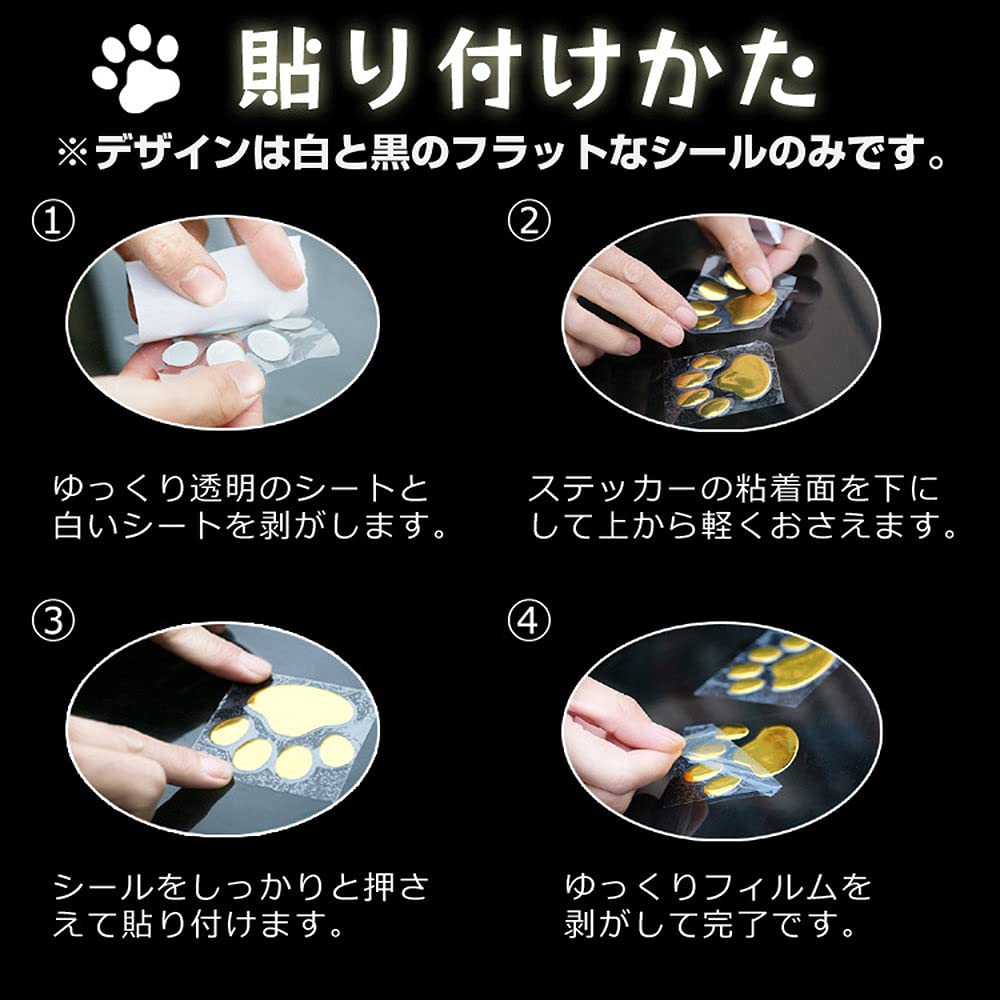 貼り付けかた
※デザインは白と黒のフラットなシールのみです。

①

ゆっくり透明のシートと白いシートを剥がします。

②

ステッカーの粘着面を下にして上から軽くおさえます。

③

シールをしっかりと押さえて貼り付けます。

④

ゆっくりフィルムを剥がして完了です。