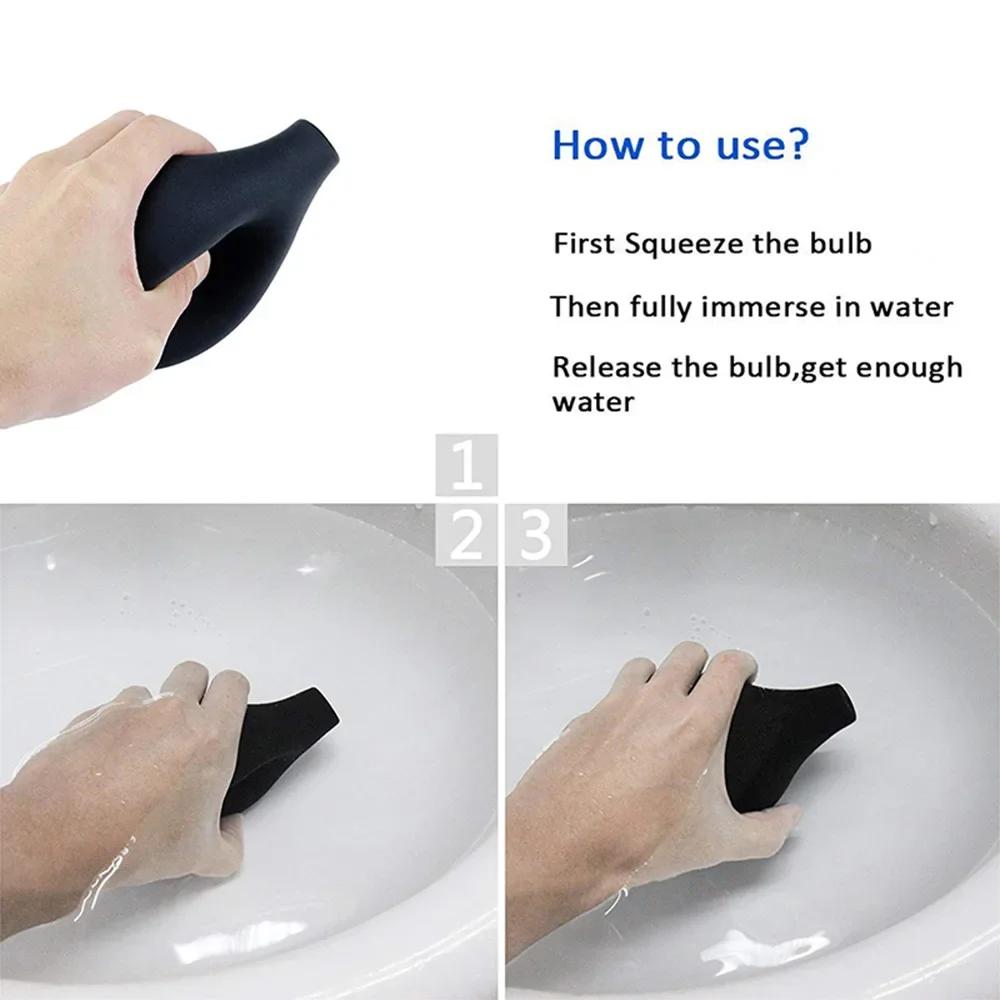 How to use?

First Squeeze the bulb

Then fully immerse in water

Release the bulb,get enough water

1

2 3