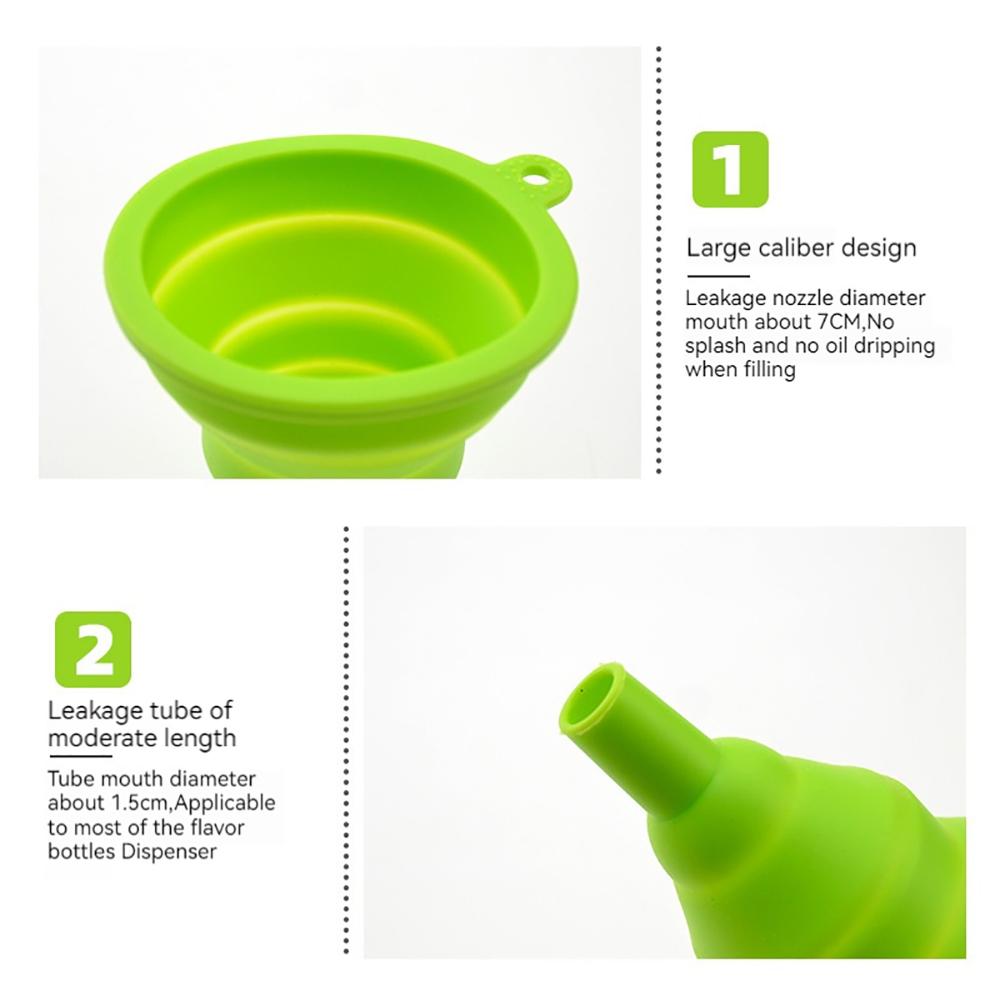 1

Large caliber design

Leakage nozzle diameter mouth about 7CM,No splash and no oil dripping when filling

2

Leakage tube of moderate length

Tube mouth diameter about 1.5cm,Applicable to most of the flavor bottles Dispenser