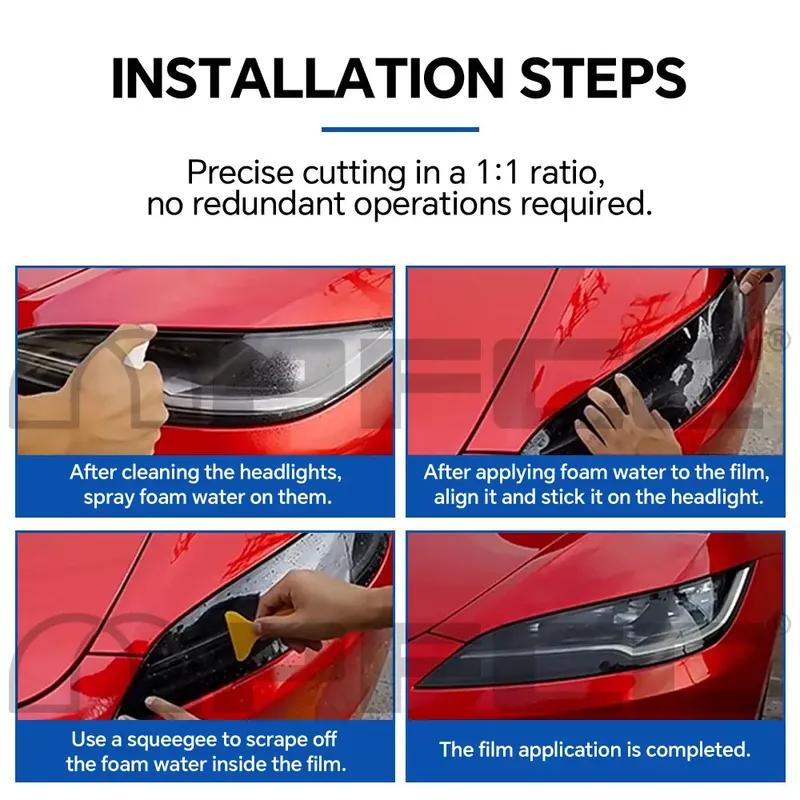 INSTALLATION STEPS

Precise cutting in a 1:1 ratio, no redundant operations required.

After cleaning the headlights, spray foam water on them.

After applying foam water to the film, align it and stick it on the headlight.

Use a squeegee to scrape off the foam water inside the film.

The film application is completed.