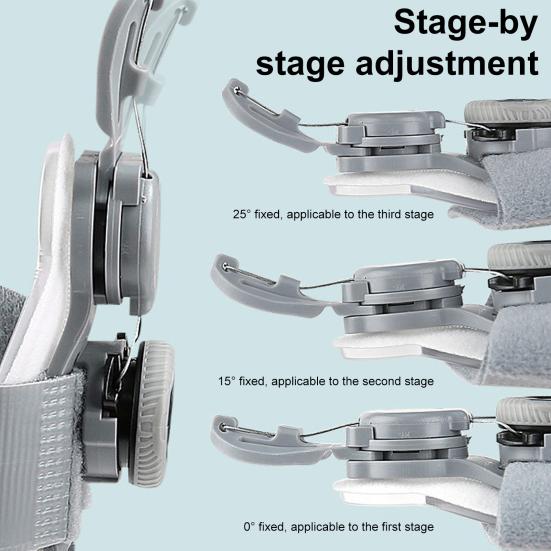 Stage-by stage adjustment

25° fixed, applicable to the third stage

15° fixed, applicable to the second stage

0° fixed, applicable to the first stage