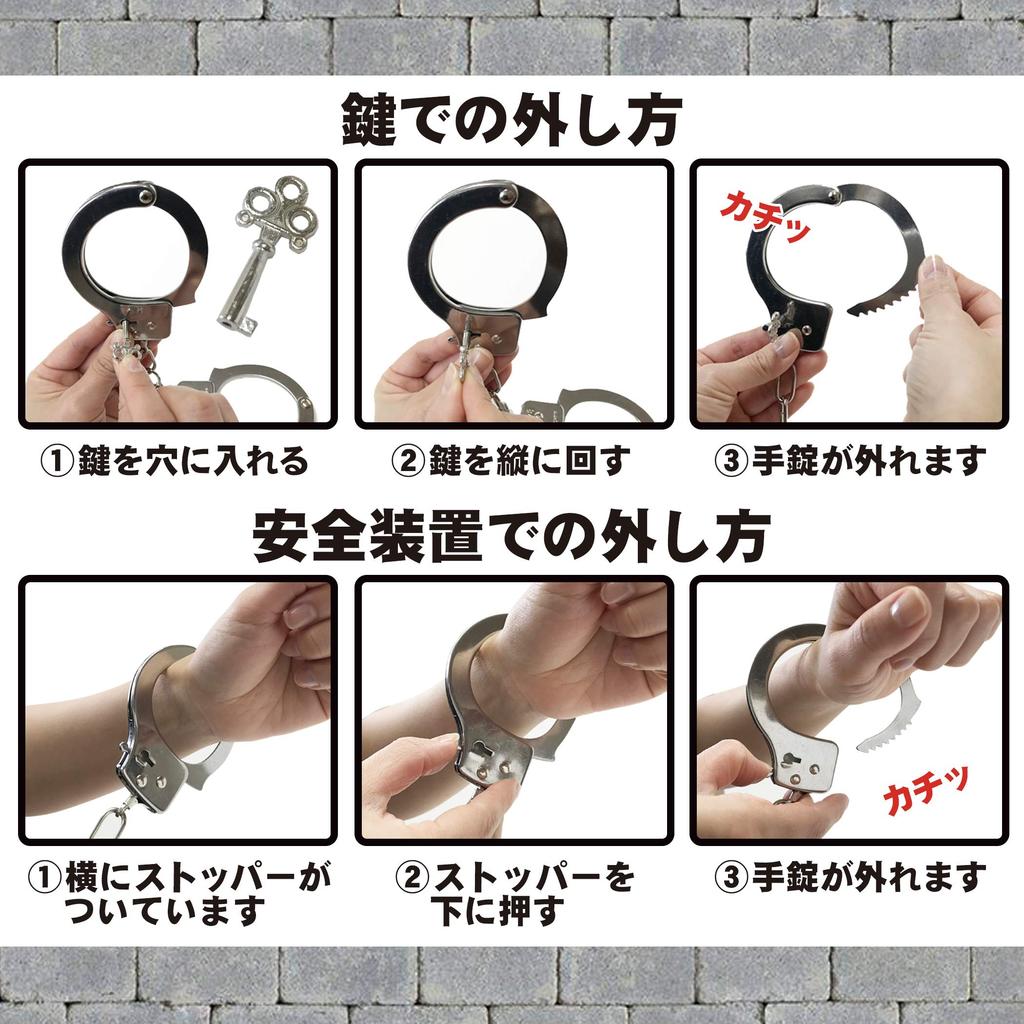 鍵での外し方

カチッ

①鍵を穴に入れる

②鍵を縦に回す

③手錠が外れます

安全装置での外し方

カチッ

①横にストッパーがついています

②ストッパーを下に押す

③手錠が外れます