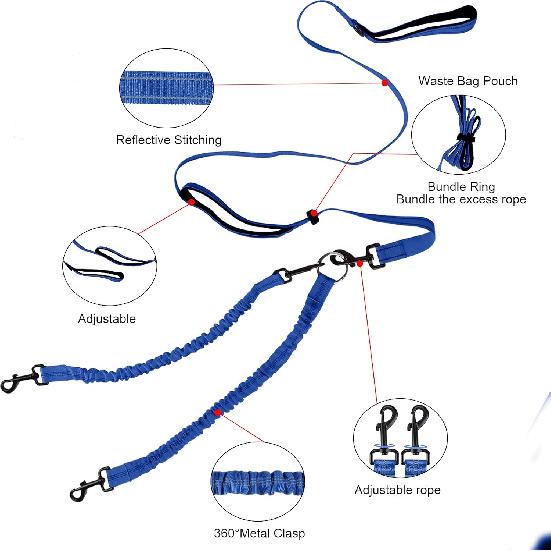 Waste Bag Pouch

Reflective Stitching

Bundle Ring
Bundle the excess rope

Adjustable

Adjustable rope

360°Metal Clasp