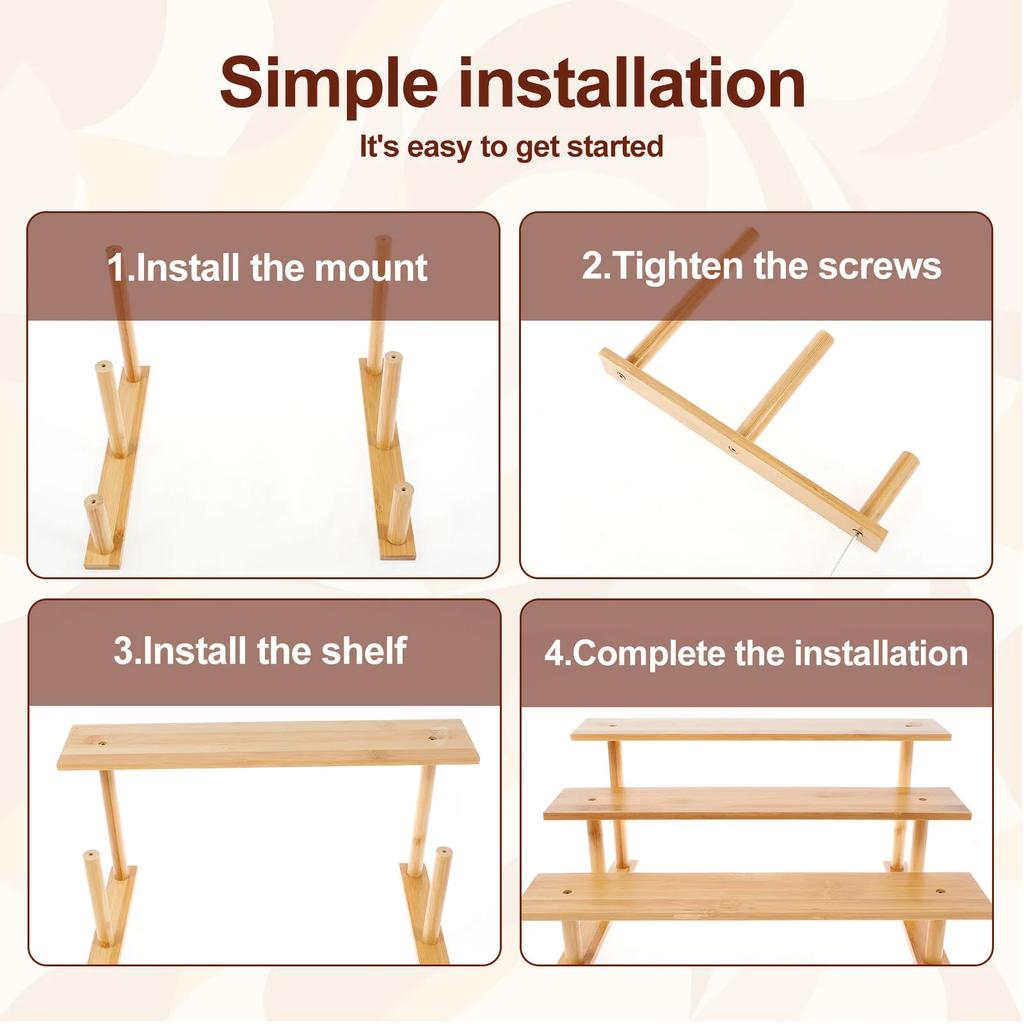 Simple installation

It's easy to get started

1.Install the mount

2.Tighten the screws

3.Install the shelf

4.Complete the installation