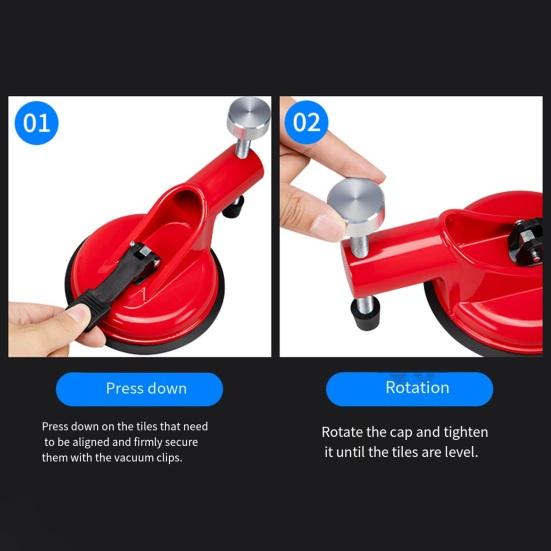 01

Press down

Press down on the tiles that need to be aligned and firmly secure them with the vacuum clips.

02

Rotation

Rotate the cap and tighten it until the tiles are level.