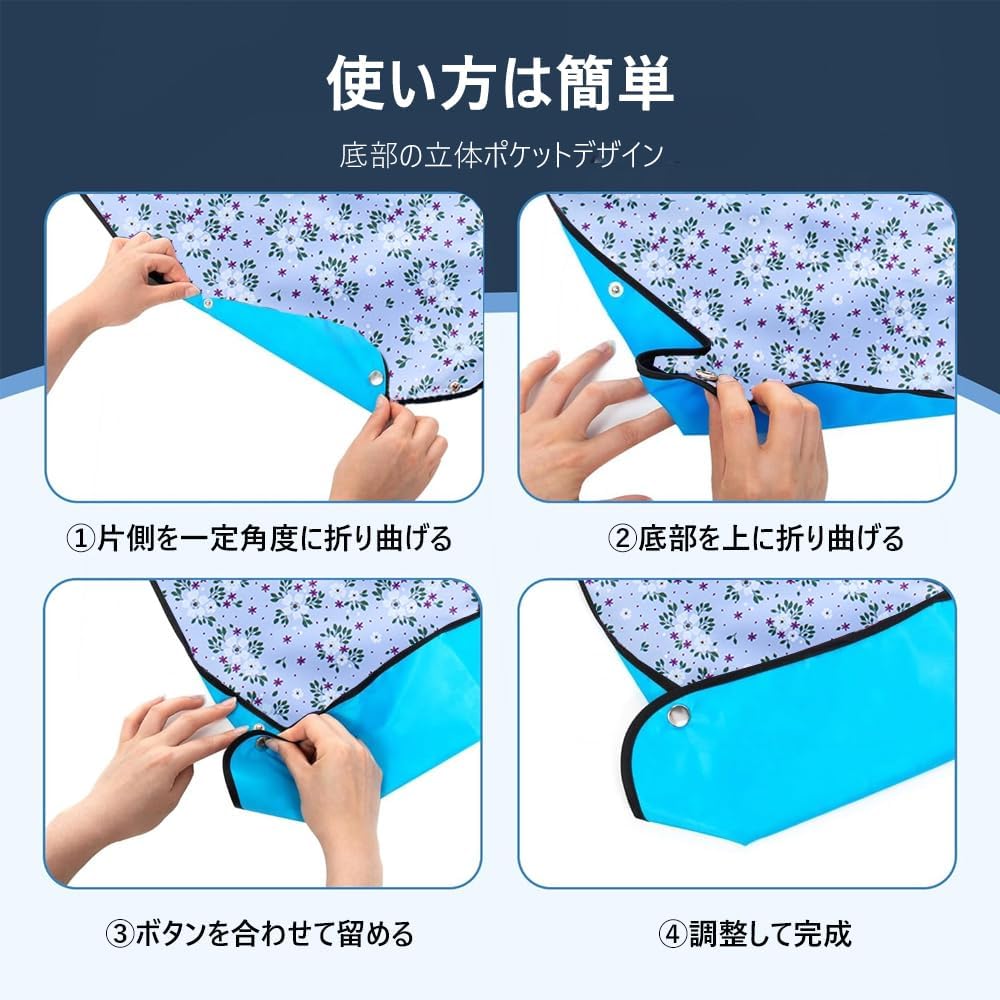 使い方は簡単

底部の立体ポケットデザイン

①片側を一定角度に折り曲げる

②底部を上に折り曲げる

③ボタンを合わせて留める

④調整して完成