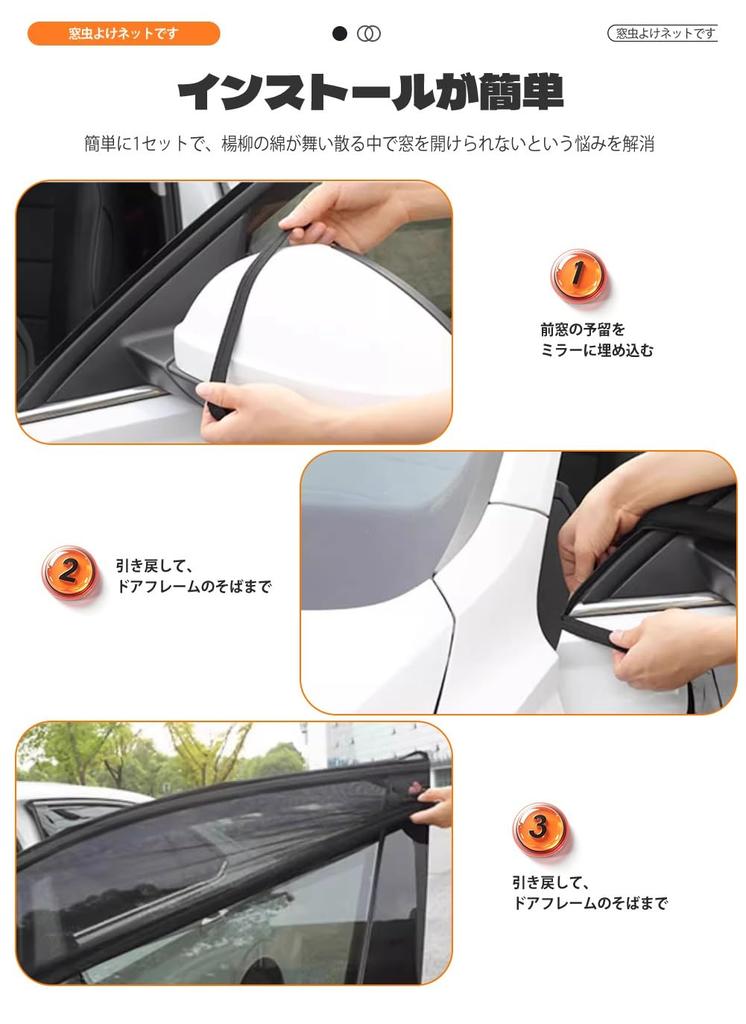 窓虫よけネットです

窓虫よけネットです

インストールが簡単

簡単に1セットで、楊柳の綿が舞い散る中で窓を開けられないという悩みを解消

1

前窓の予留を
ミラーに埋め込む

2

引き戻して、
ドアフレームのそばまで

3

引き戻して、
ドアフレームのそばまで