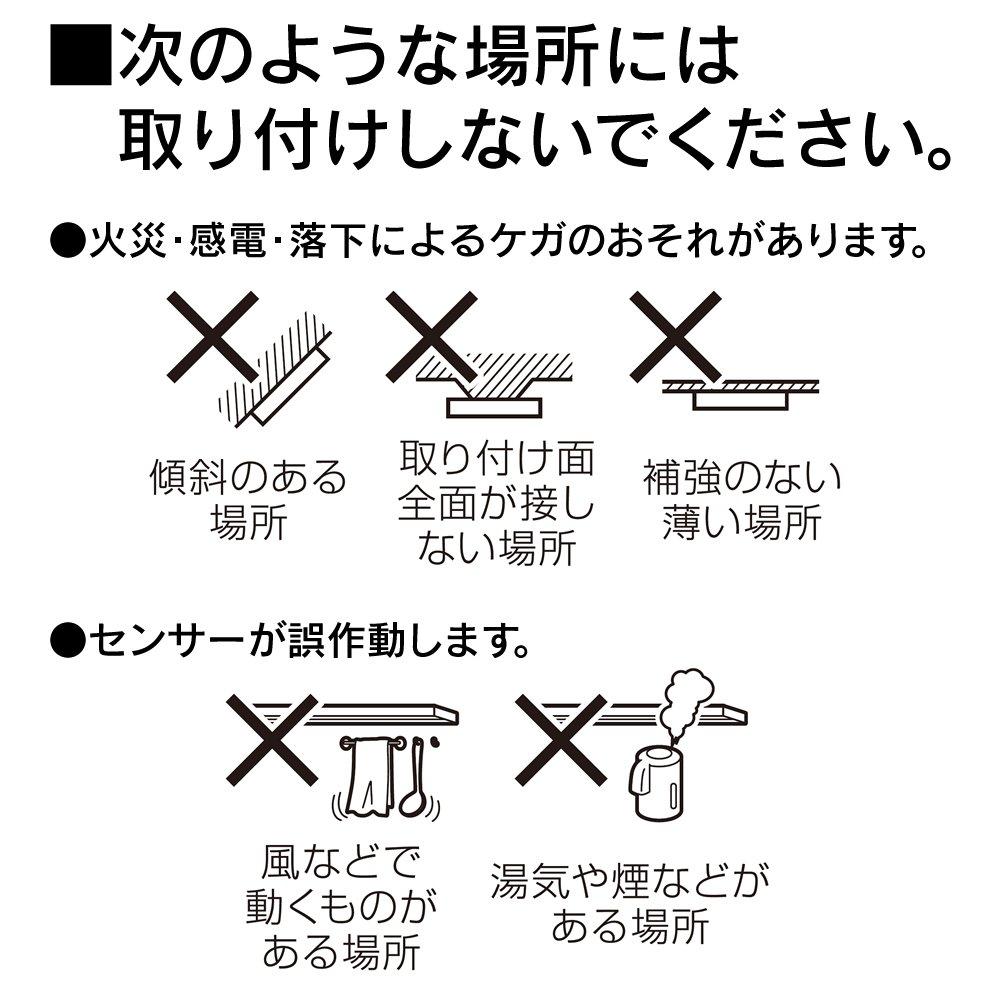 ■次のような場所には取り付けしないでください。

●火災・感電・落下によるケガのおそれがあります。

傾斜のある場所

取り付け面全面が接しない場所

補強のない薄い場所

●センサーが誤作動します。

風などで動くものがある場所

湯気や煙などがある場所