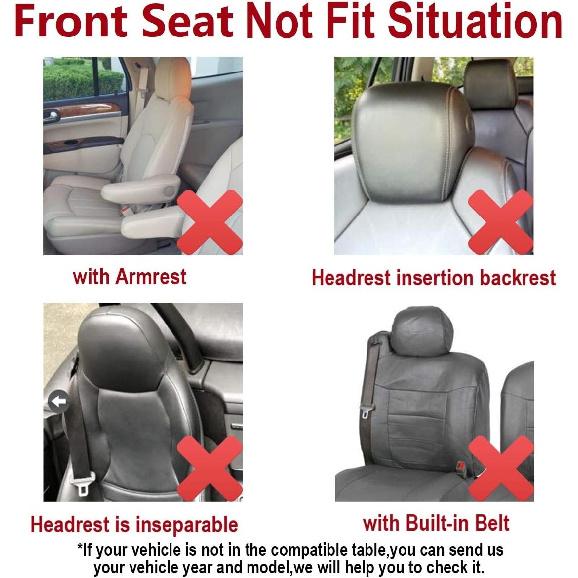 Front Seat Not Fit Situation

with Armrest

Headrest insertion backrest

Headrest is inseparable

with Built-in Belt

*If your vehicle is not in the compatible table,you can send us your vehicle year and model,we will help you to check it.