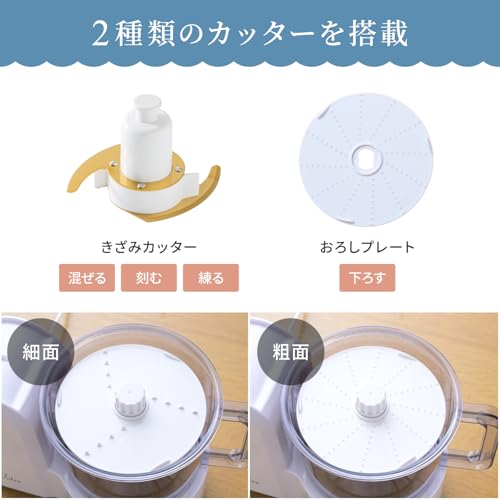 2種類のカッターを搭載

きざみカッター

混ぜる 刻む 練る

おろしプレート

下ろす

細面

粗面