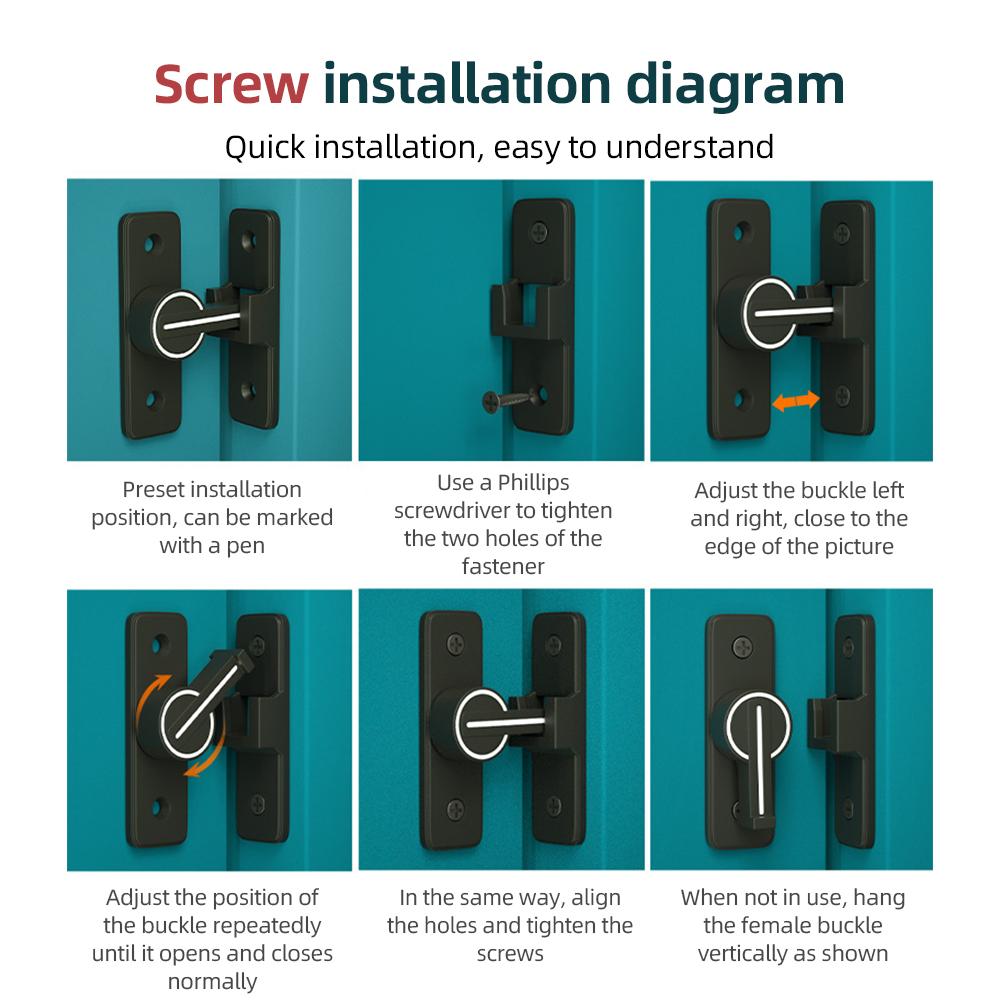 Screw installation diagram

Quick installation, easy to understand

Preset installation position, can be marked with a pen

Use a Phillips screwdriver to tighten the two holes of the fastener

Adjust the buckle left and right, close to the edge of the picture

Adjust the position of the buckle repeatedly until it opens and closes normally

In the same way, align the holes and tighten the screws

When not in use, hang the female buckle vertically as shown