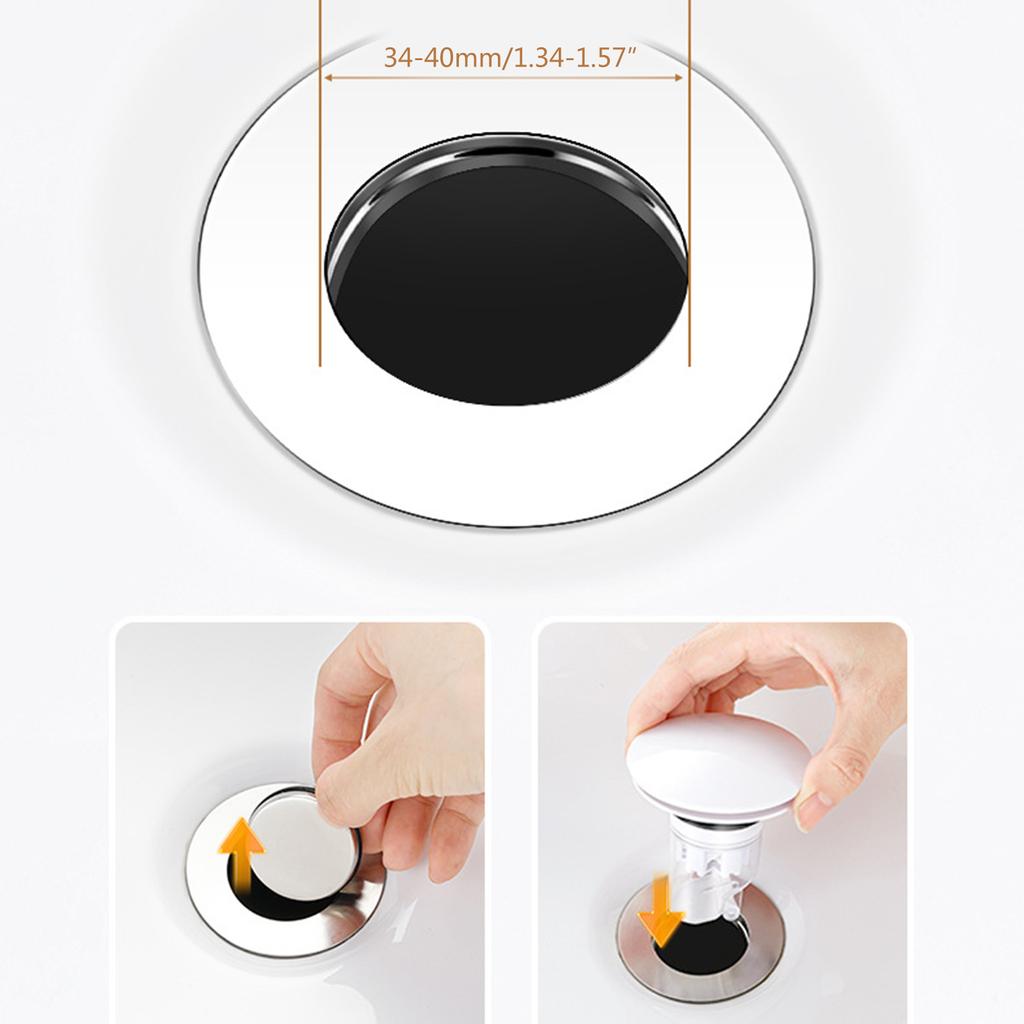 34-40mm/1.34-1.57″