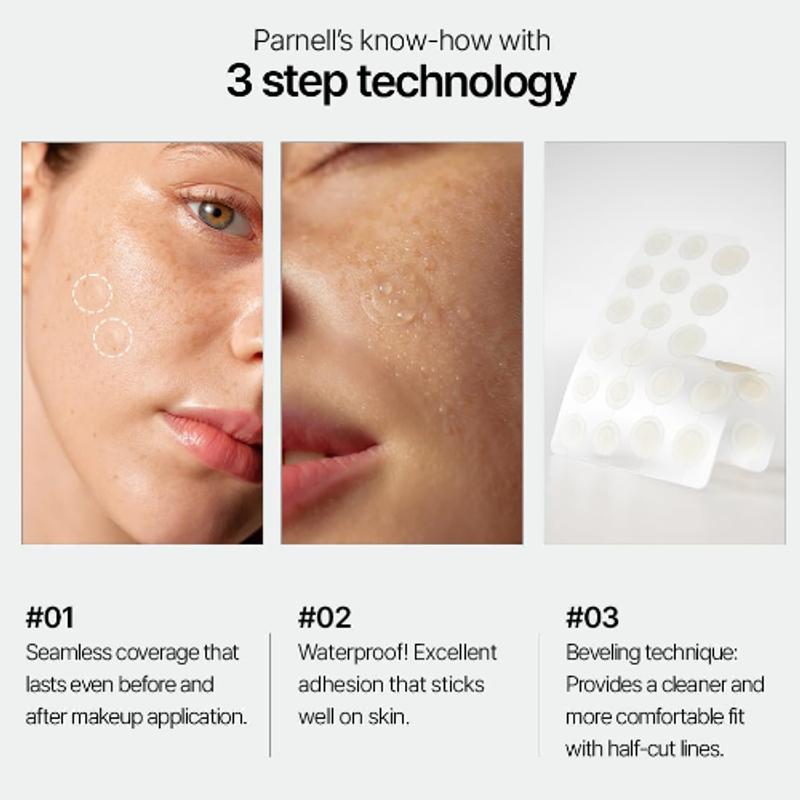 Parnell's know-how with
3 step technology

#01
Seamless coverage that lasts even before and after makeup application.

#02
Waterproof! Excellent adhesion that sticks well on skin.

#03
Beveling technique: Provides a cleaner and more comfortable fit with half-cut lines.