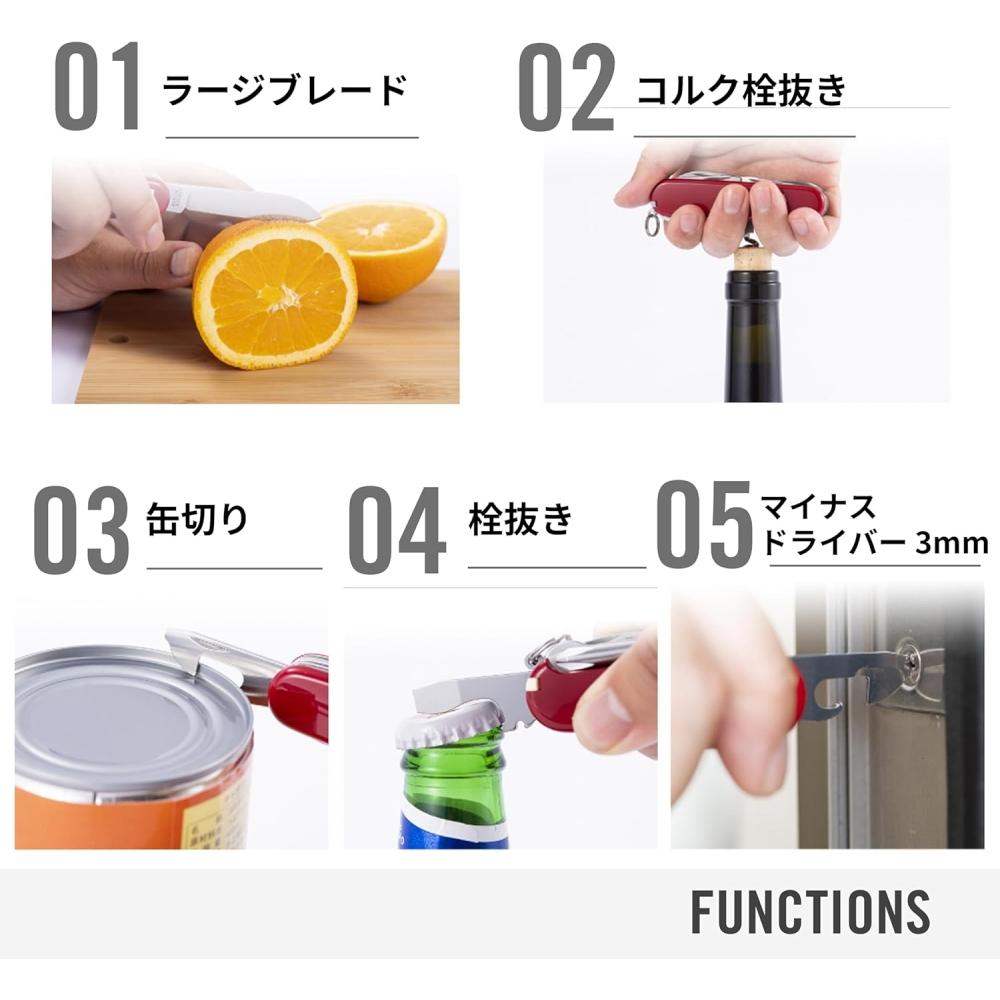 01 ラージブレード

02 コルク栓抜き

03 缶切り

04 栓抜き

05 マイナスドライバー 3mm

FUNCTIONS