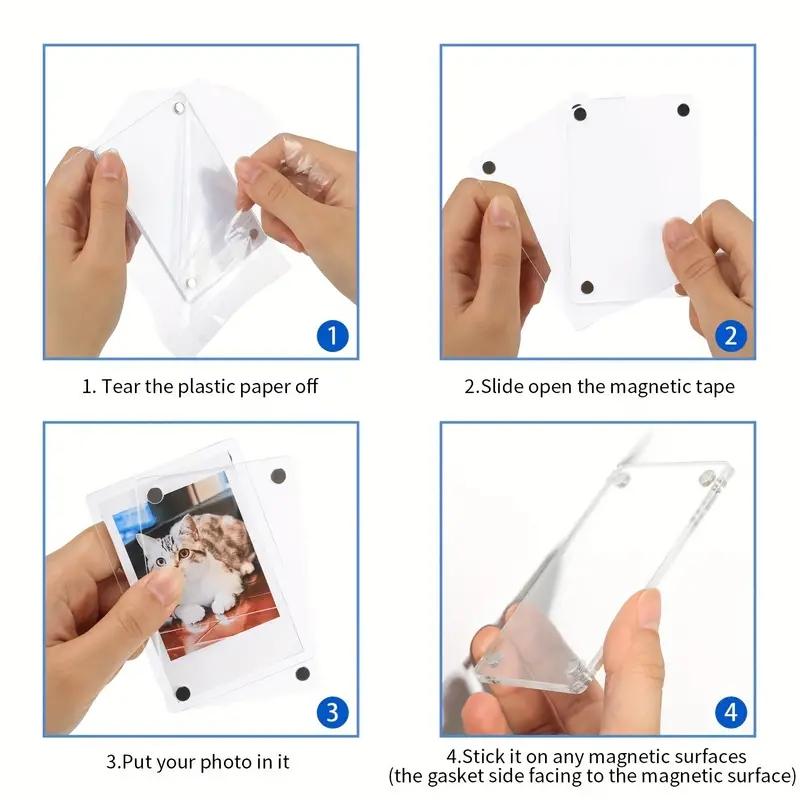 1

1. Tear the plastic paper off

2

2.Slide open the magnetic tape

3

3.Put your photo in it

4

4.Stick it on any magnetic surfaces (the gasket side facing to the magnetic surface)