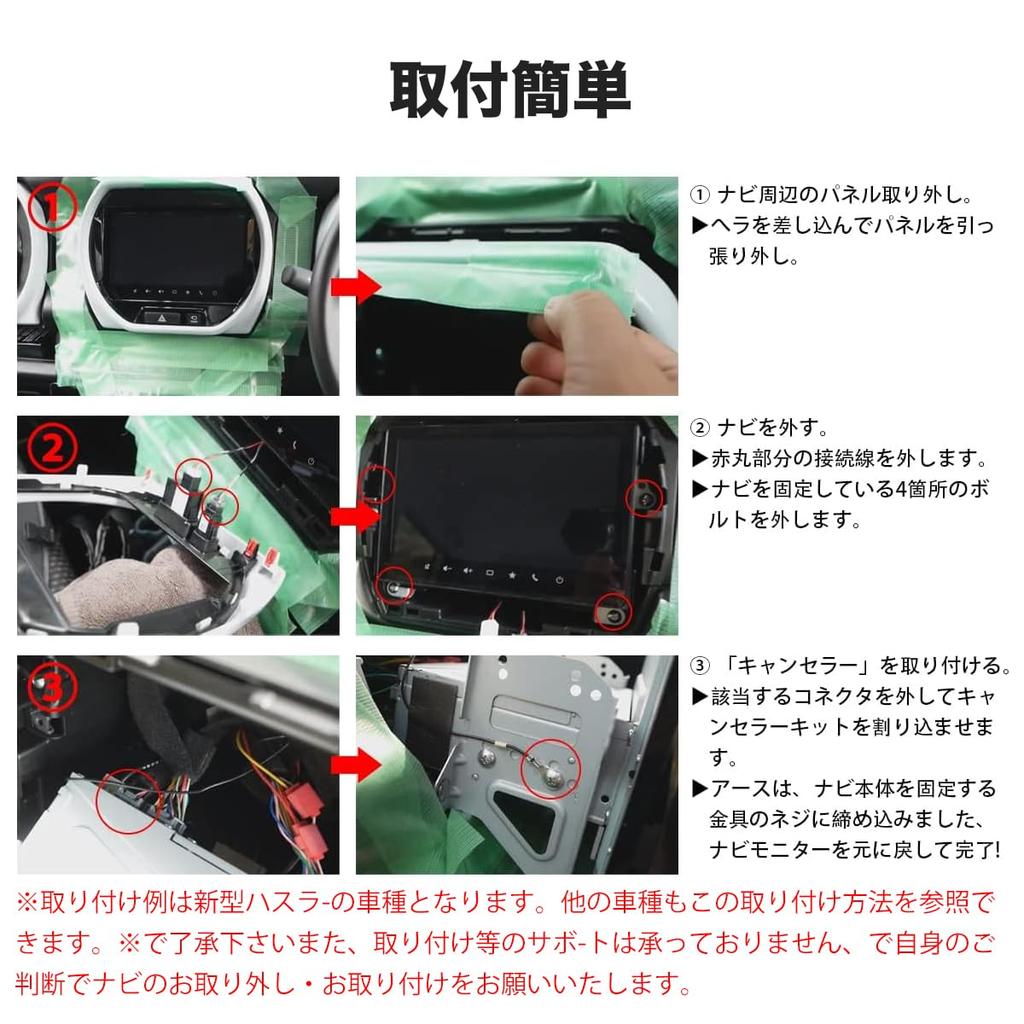 取付簡単

①

① ナビ周辺のパネル取り外し。
▶ヘラを差し込んでパネルを引っ張り外し。

②

② ナビを外す。
▶赤丸部分の接続線を外します。
▶ナビを固定している4箇所のボルトを外します。

③

③ 「キャンセラー」を取り付ける。
▶該当するコネクタを外してキャンセラーキットを割り込ませます。
▶アースは、ナビ本体を固定する金具のネジに締め込みました、ナビモニターを元に戻して完了!

※取り付け例は新型ハスラ-の車種となります。他の車種もこの取り付け方法を参照できます。※で了承下さいまた、取り付け等のサポ-トは承っておりません、で自身のご判断でナビのお取り外し・お取り付けをお願いいたします。